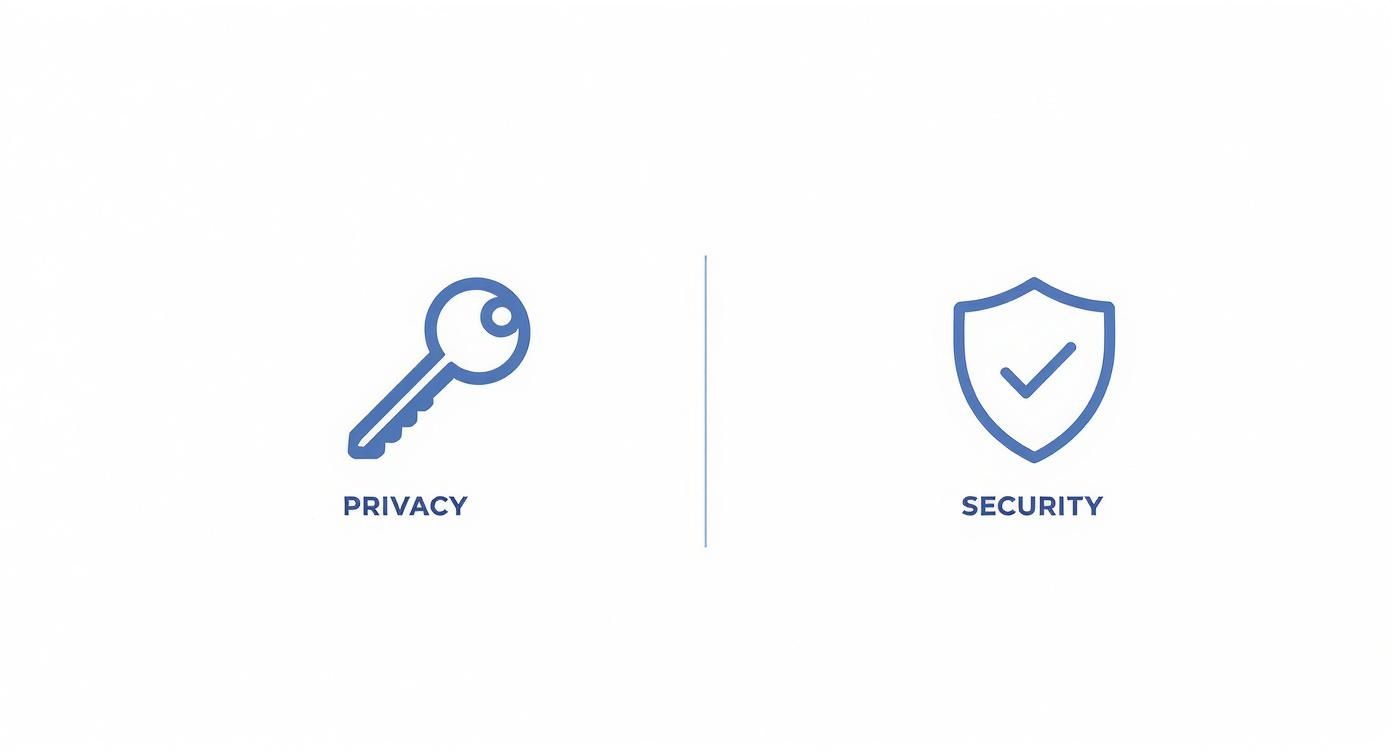 PRIVACY

SECURITY