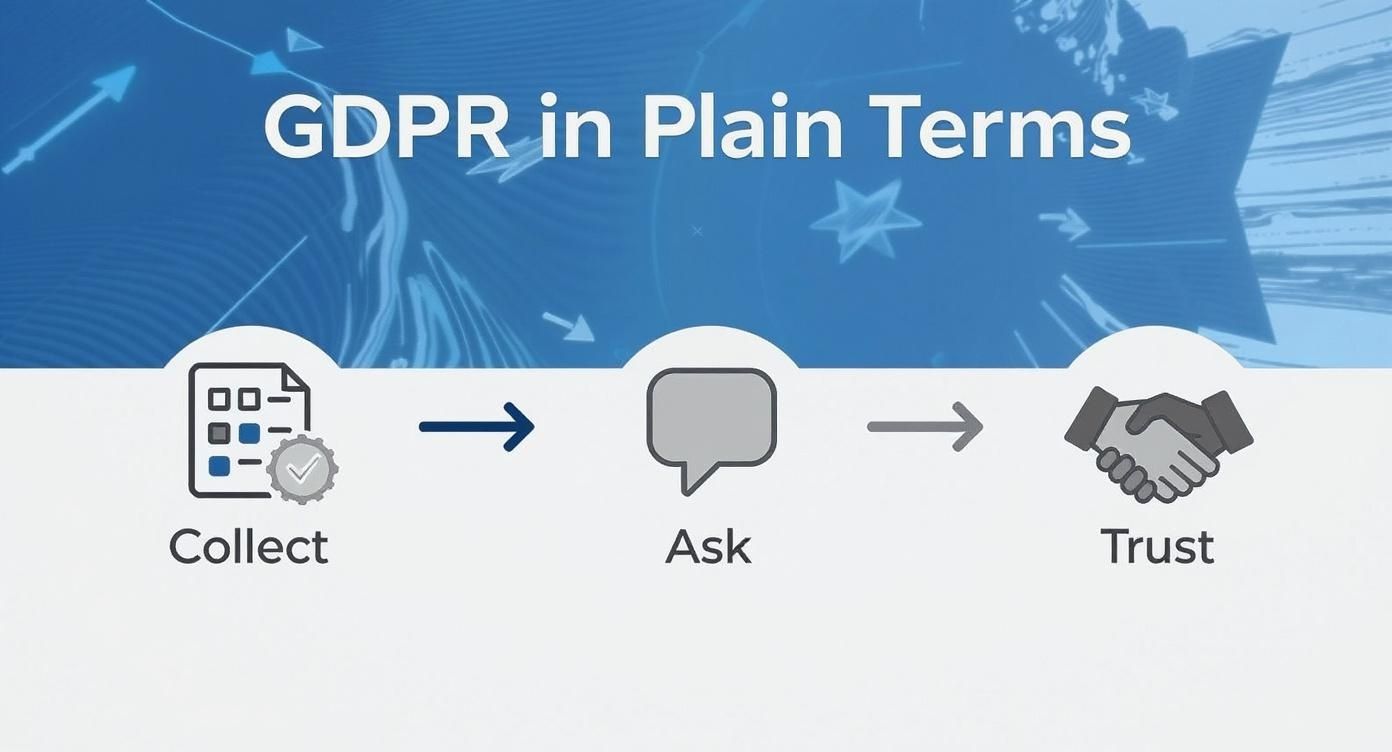 GDPR in Plain Terms

Collect

Ask

Trust