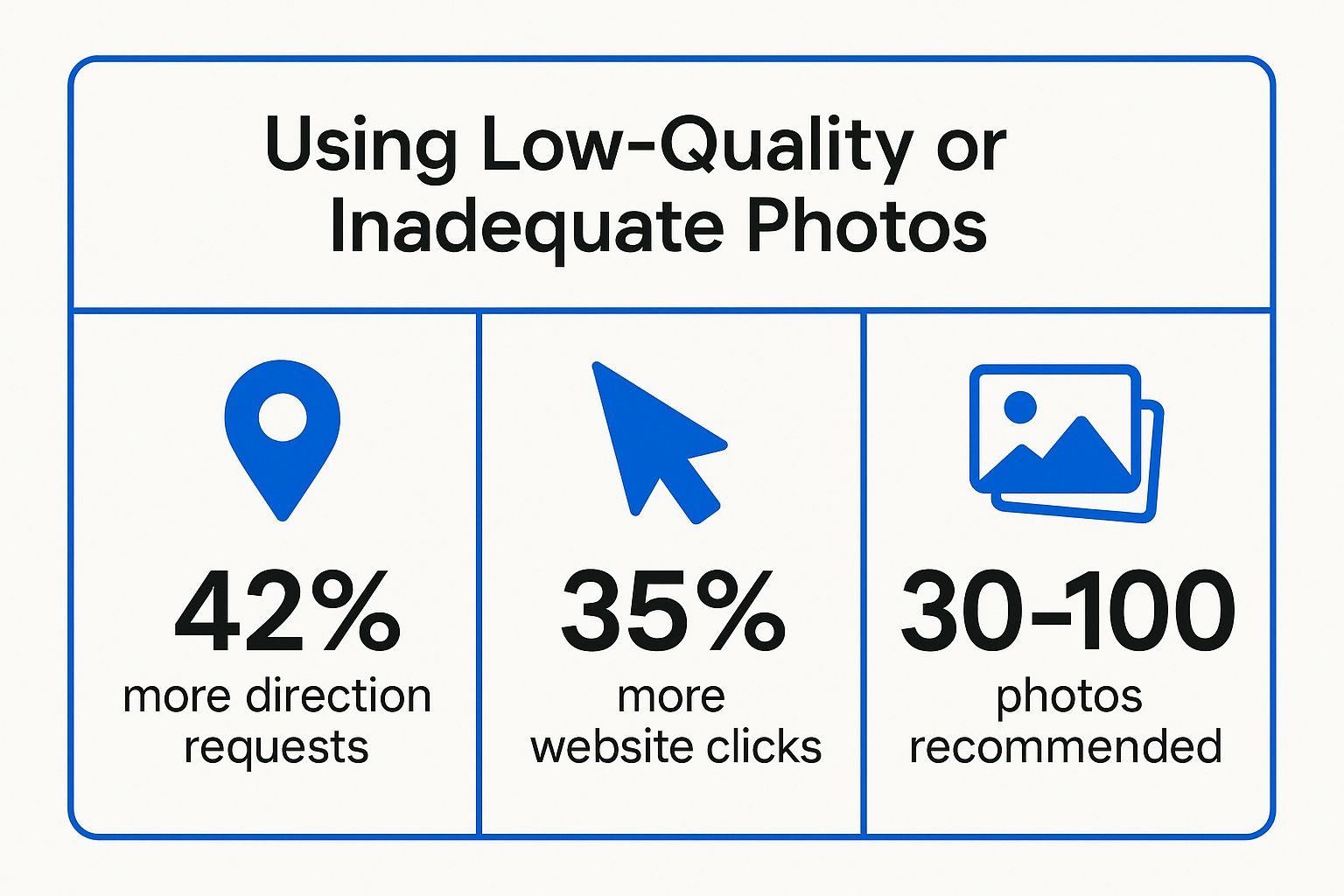 Using Low-Quality or Inadequate Photos

42%
more direction requests

35%
more website clicks

30-100
photos recommended