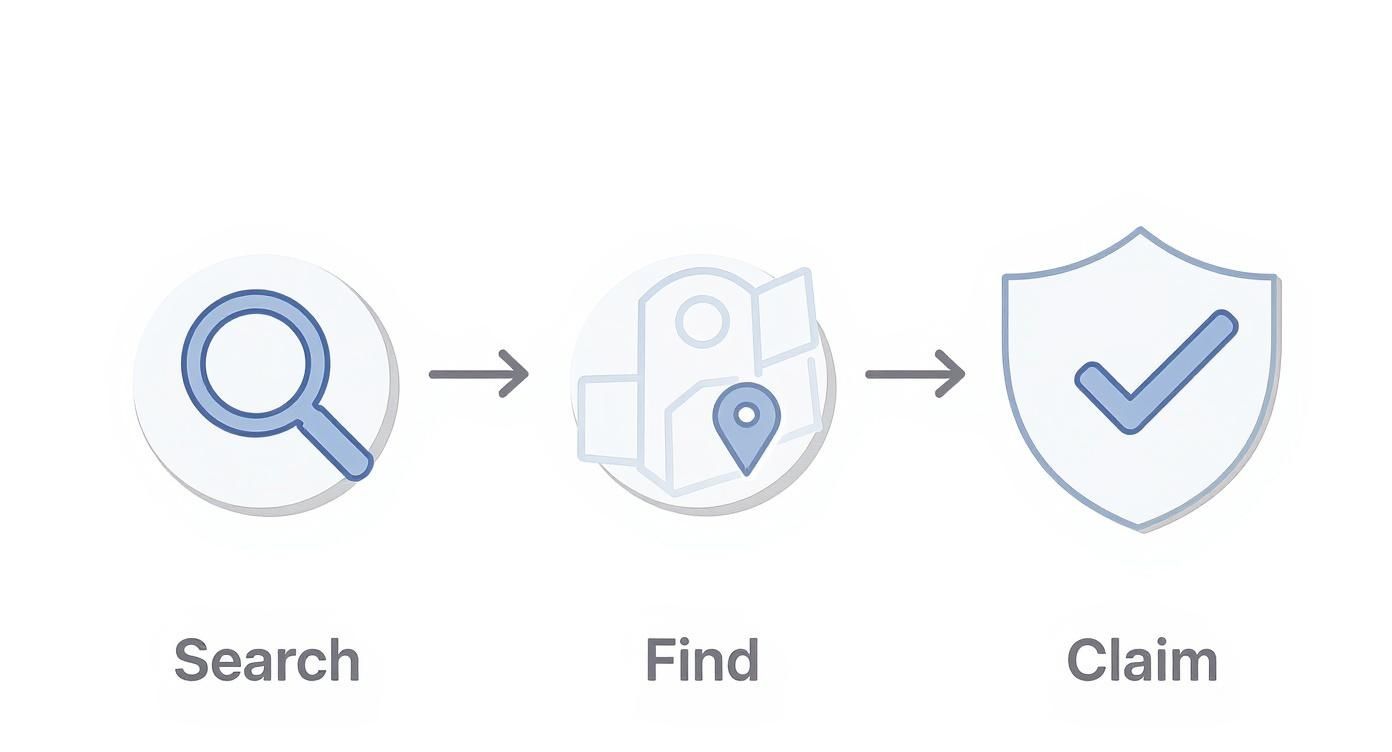 Search

Find

Claim