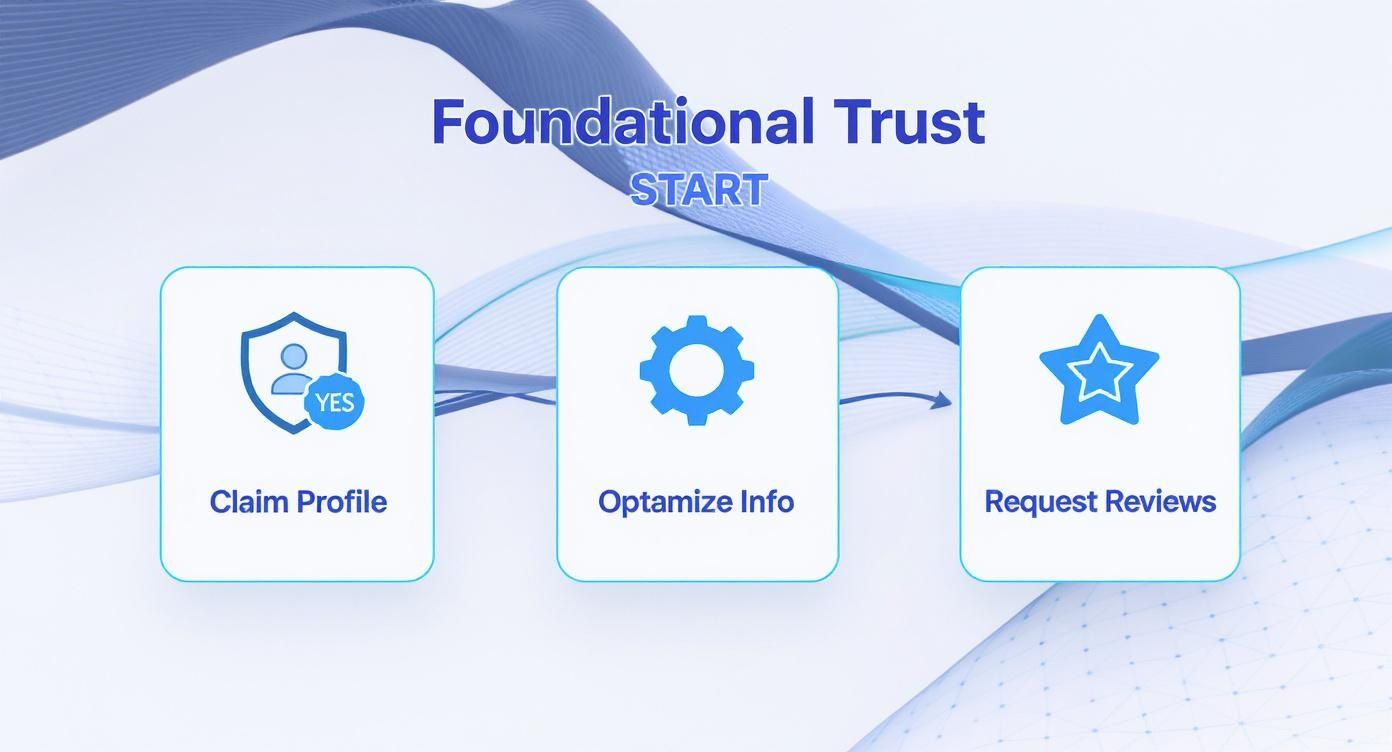 Foundational Trust

START

YES

Claim Profile

Optamize Info

Request Reviews