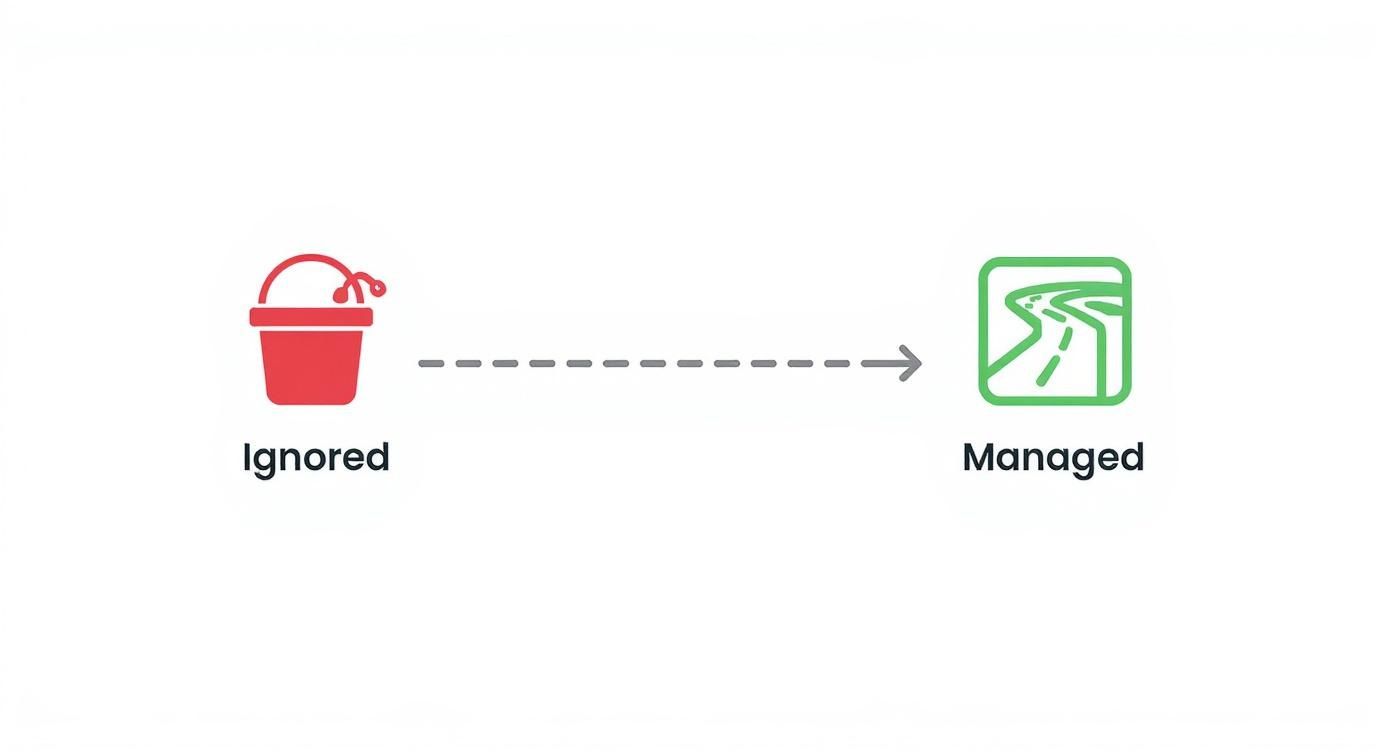 Ignored

Managed