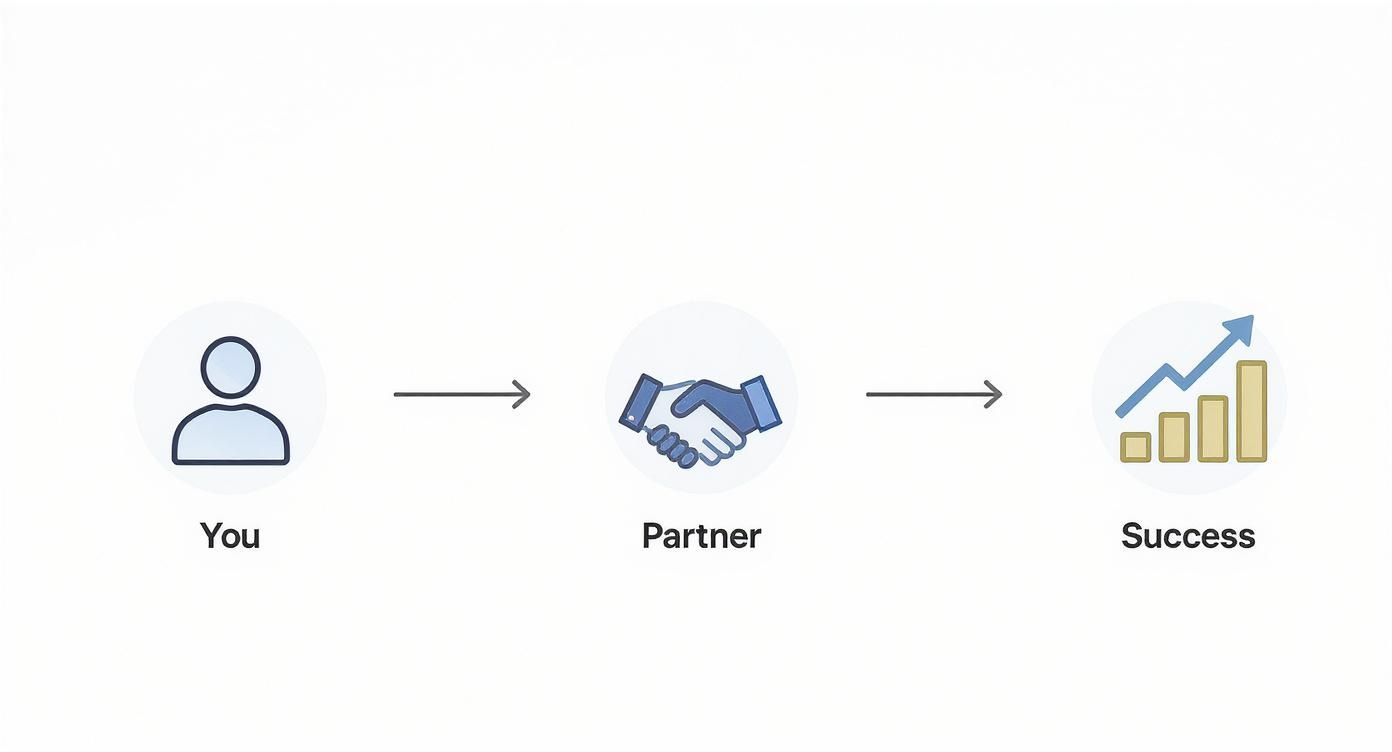 You

Partner

Success