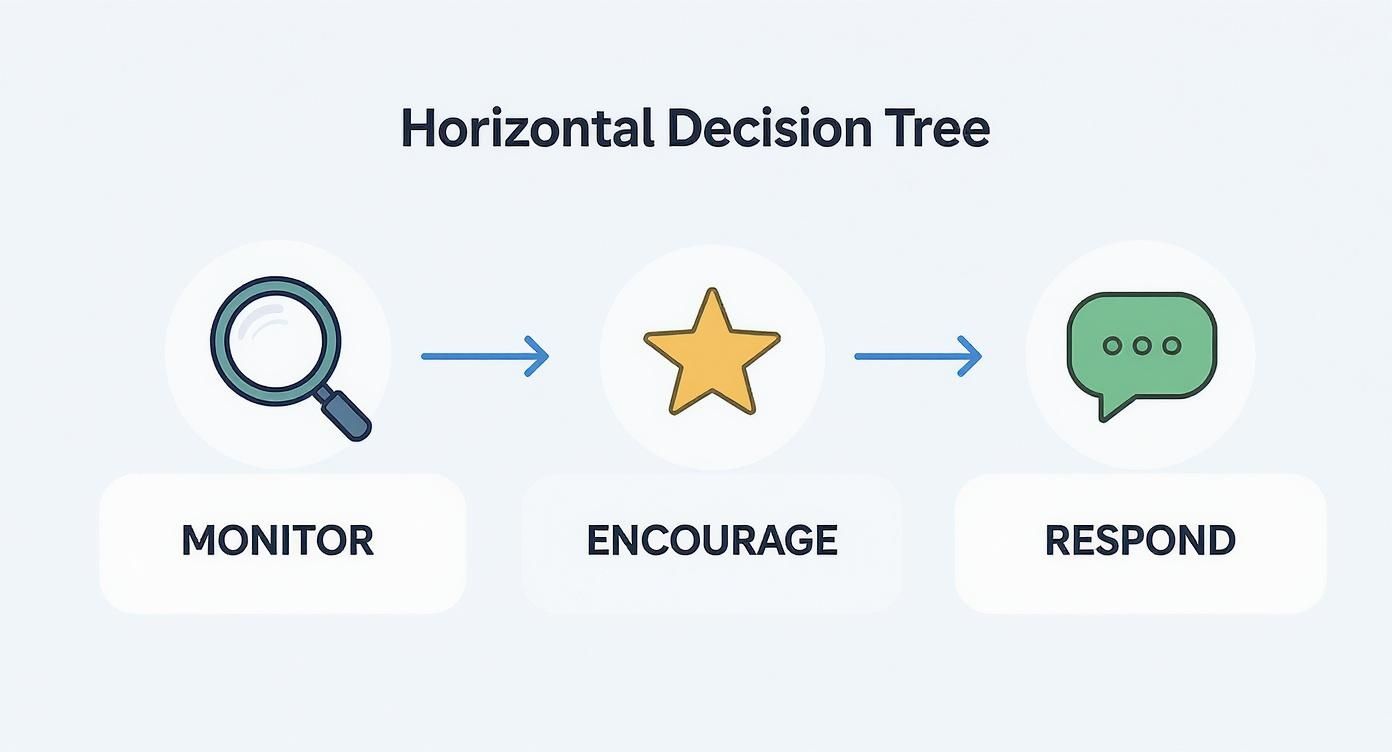 Horizontal Decision Tree

MONITOR

ENCOURAGE

RESPOND