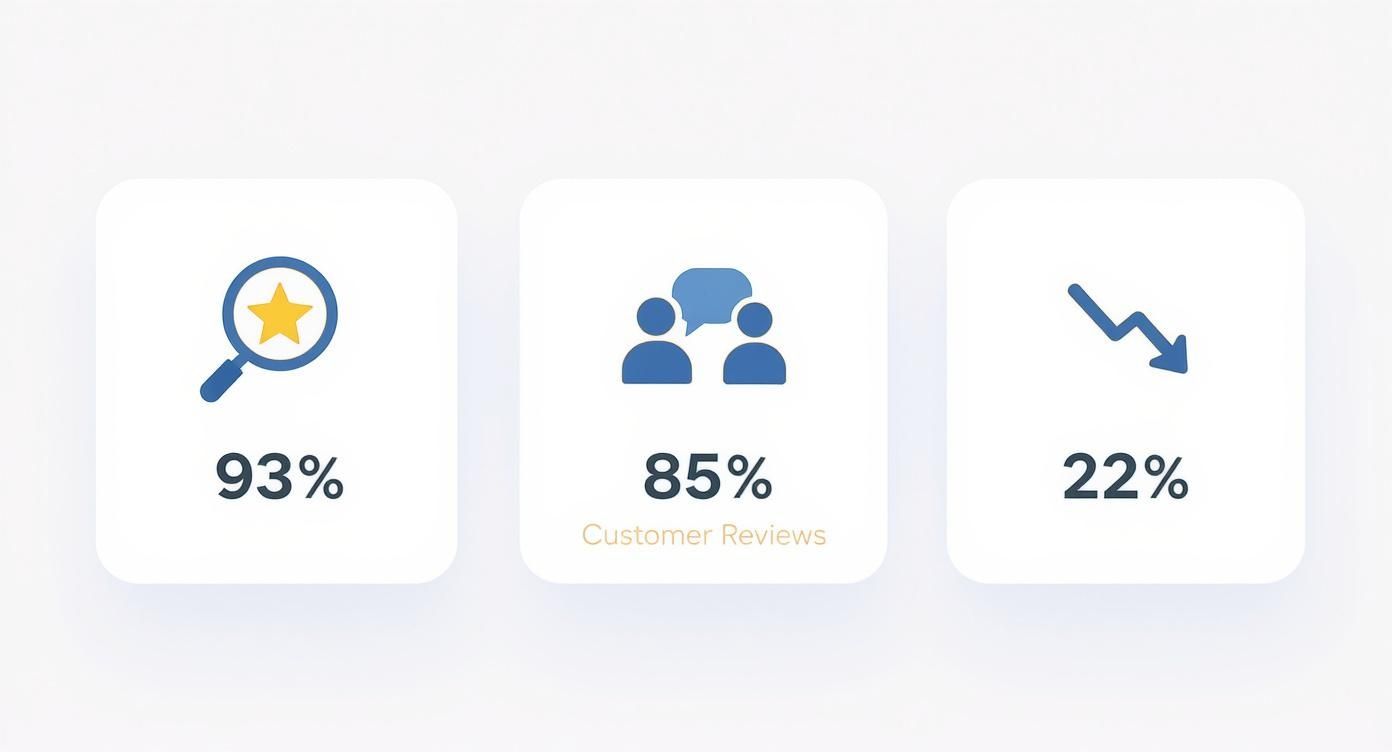 93%

85%
Customer Reviews

22%