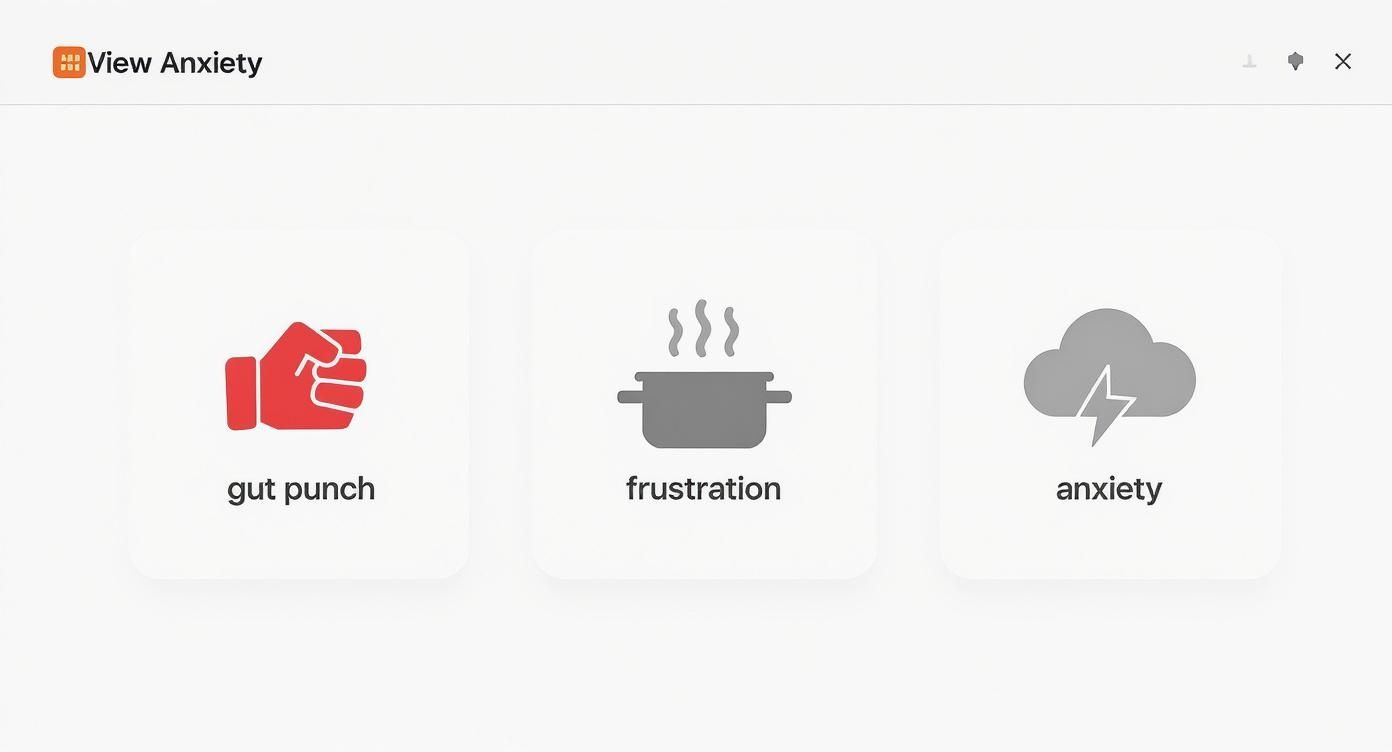 View Anxiety

gut punch

frustration

anxiety