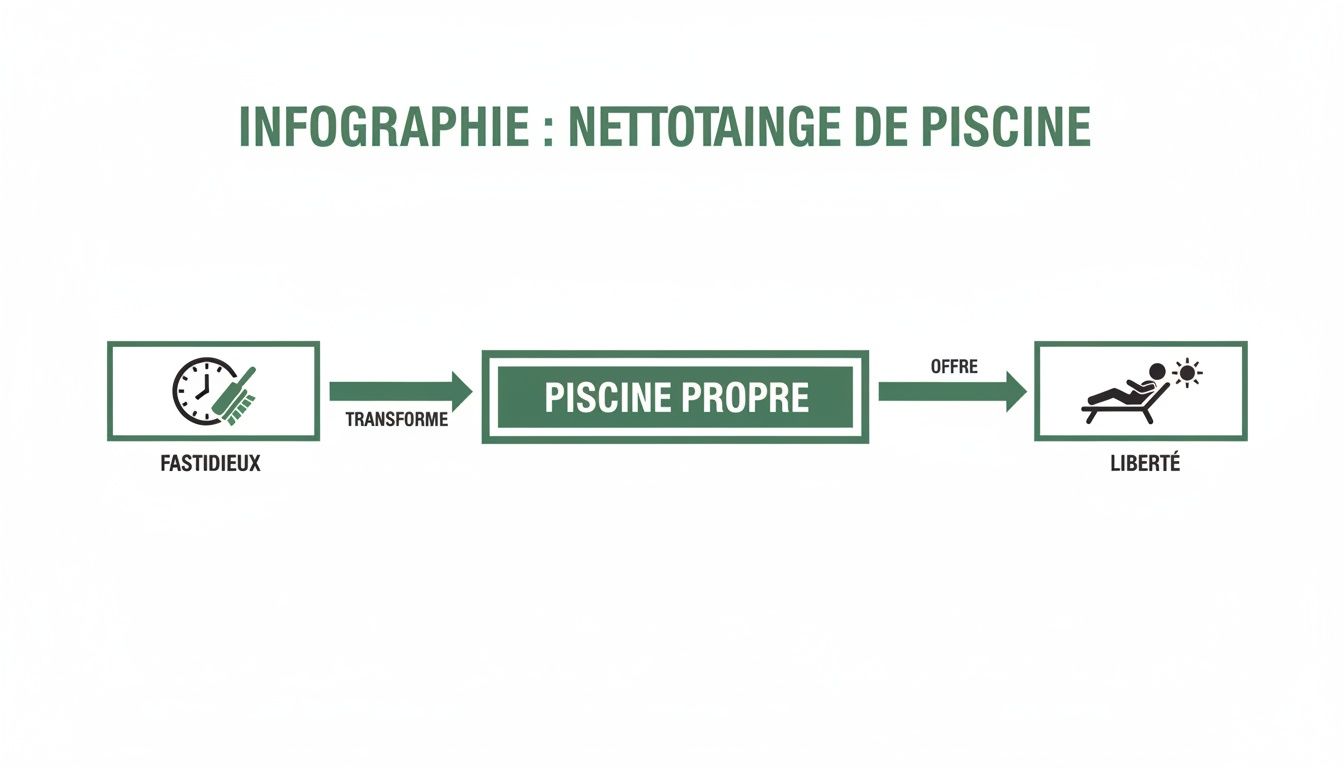 INFOGRAPHIE : NETTOTAINGE DE PISCINE

FASTIDIEUX

TRANSFORME

PISCINE PROPRE

OFFRE

LIBERTÉ