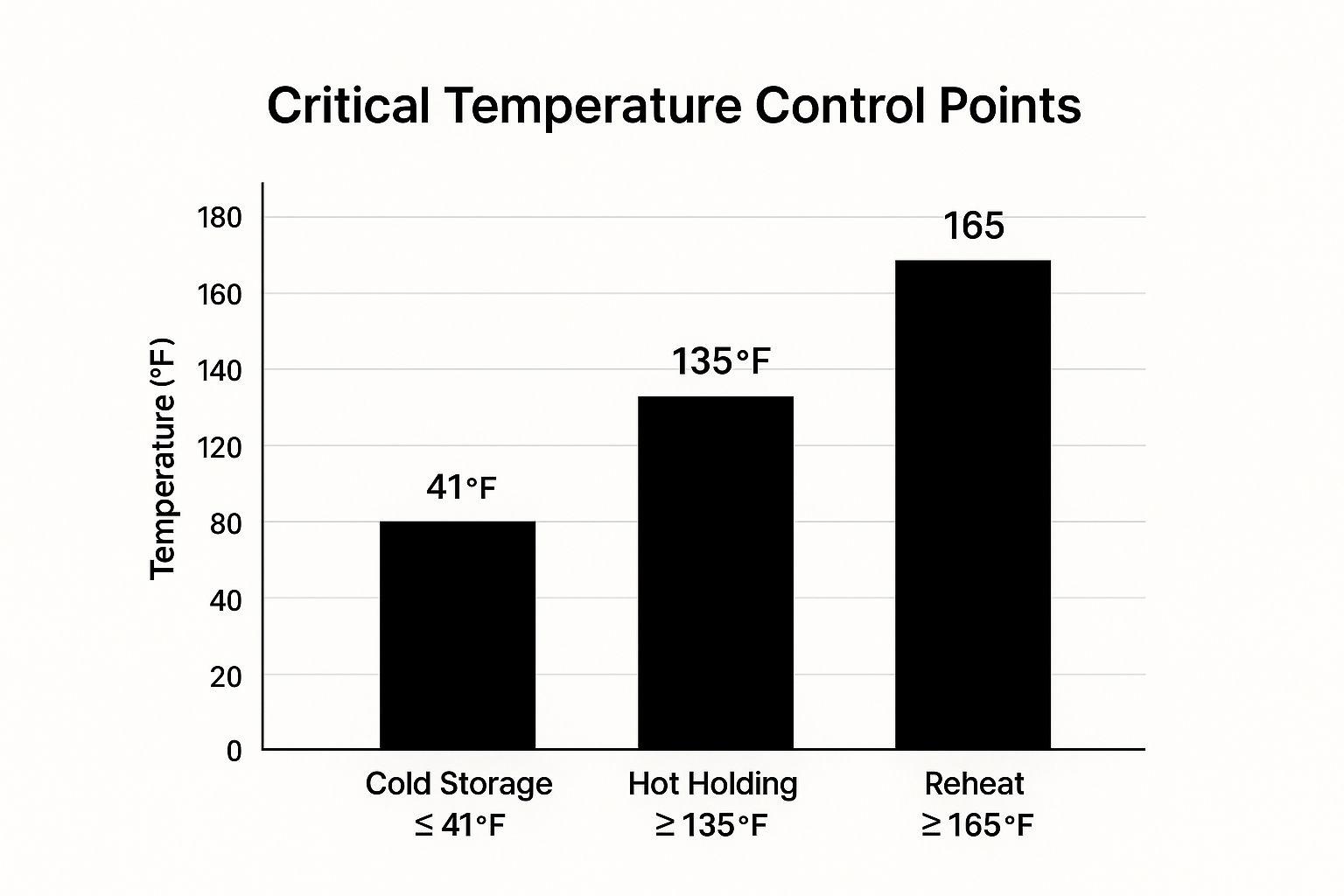 Critical Temperature Control Points

Temperature (°F)

180
160
140
120
80
40
20
0

41°F
135°F
165

Cold Storage
≤ 41°F

Hot Holding
≥ 135°F

Reheat
≥ 165°F