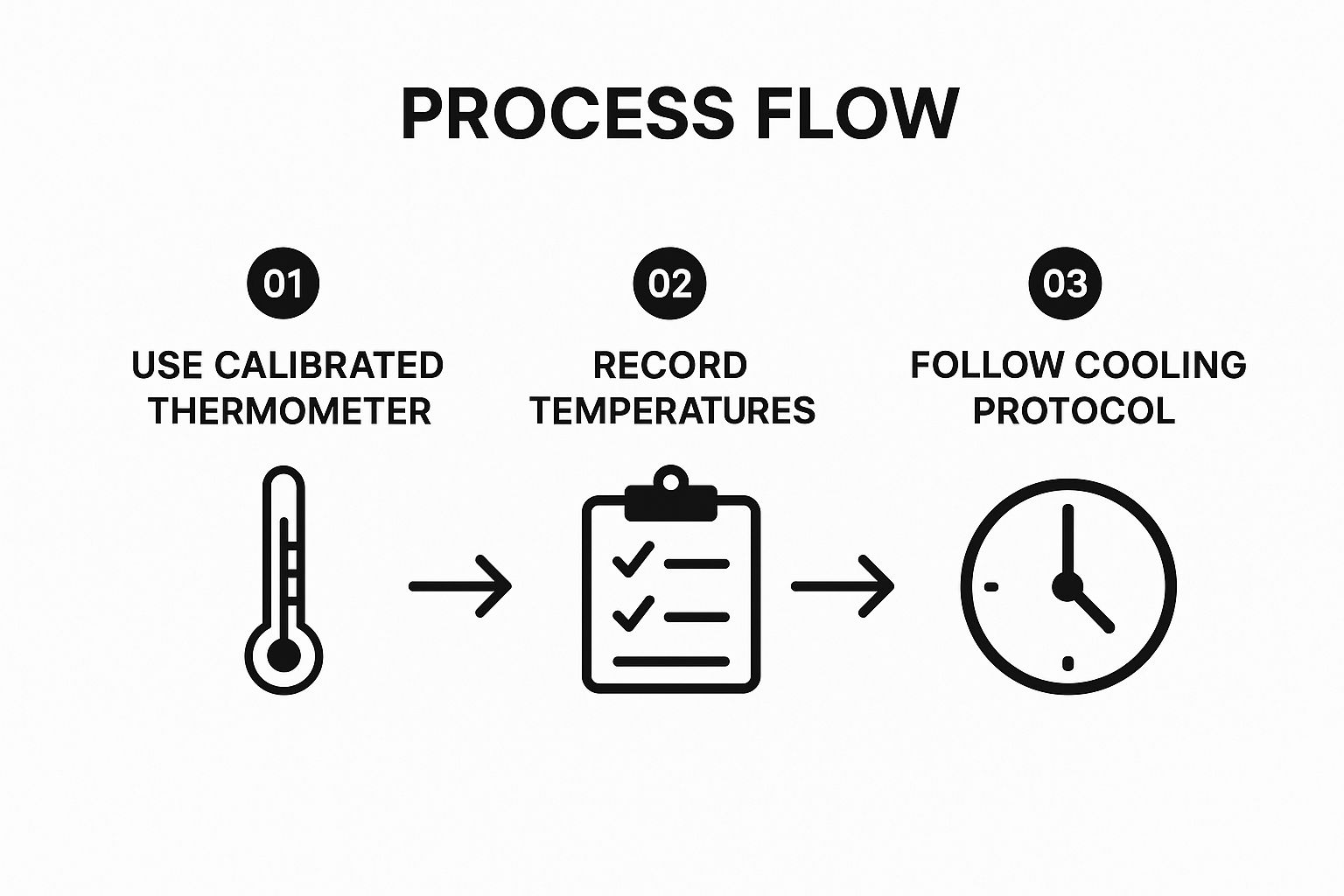 PROCESS FLOW

01
USE CALIBRATED THERMOMETER

02
RECORD TEMPERATURES

03
FOLLOW COOLING PROTOCOL