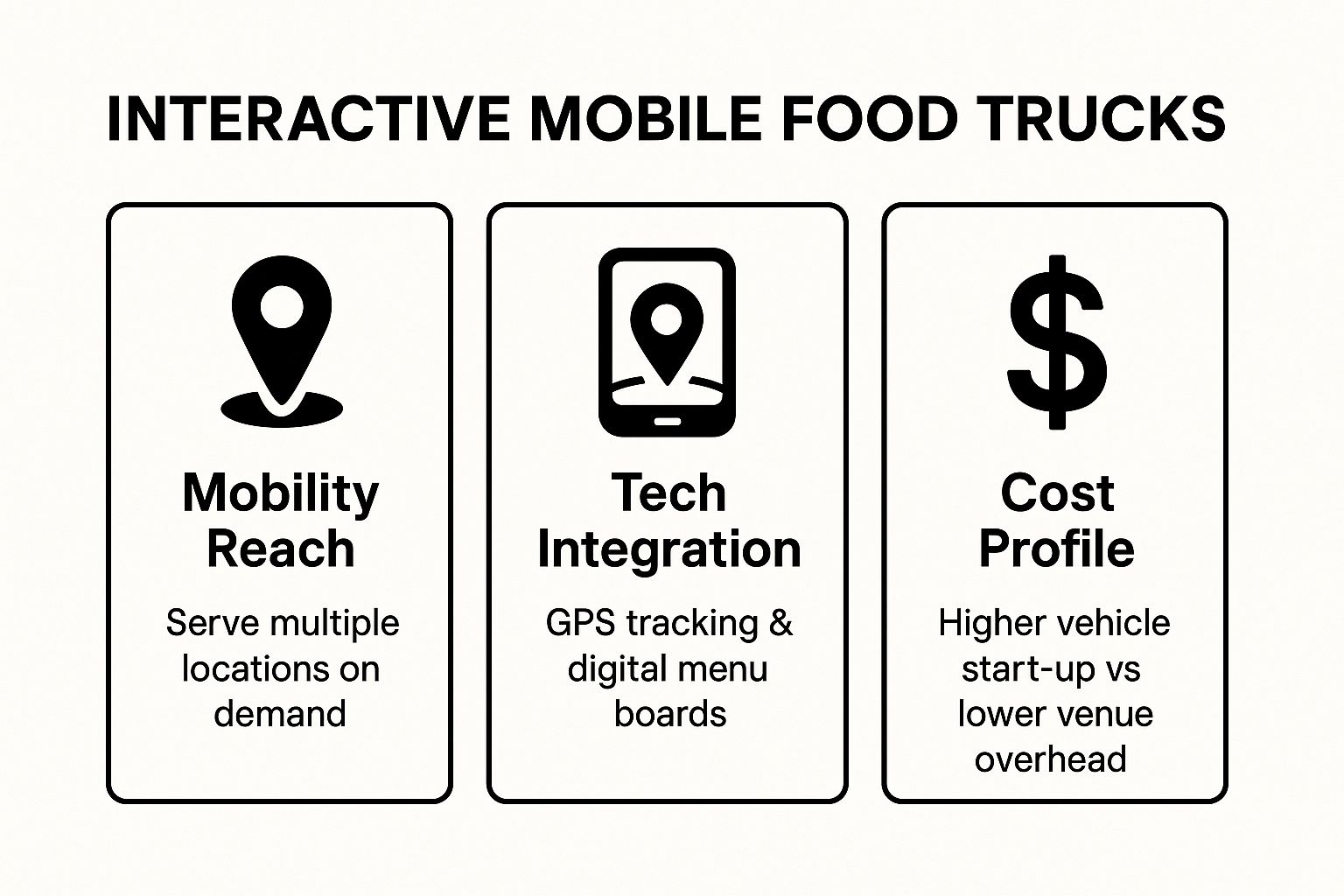 INTERACTIVE MOBILE FOOD TRUCKS

Mobility Reach

Serve multiple locations on demand

Tech Integration

GPS tracking & digital menu boards

$

Cost Profile

Higher vehicle start-up vs lower venue overhead