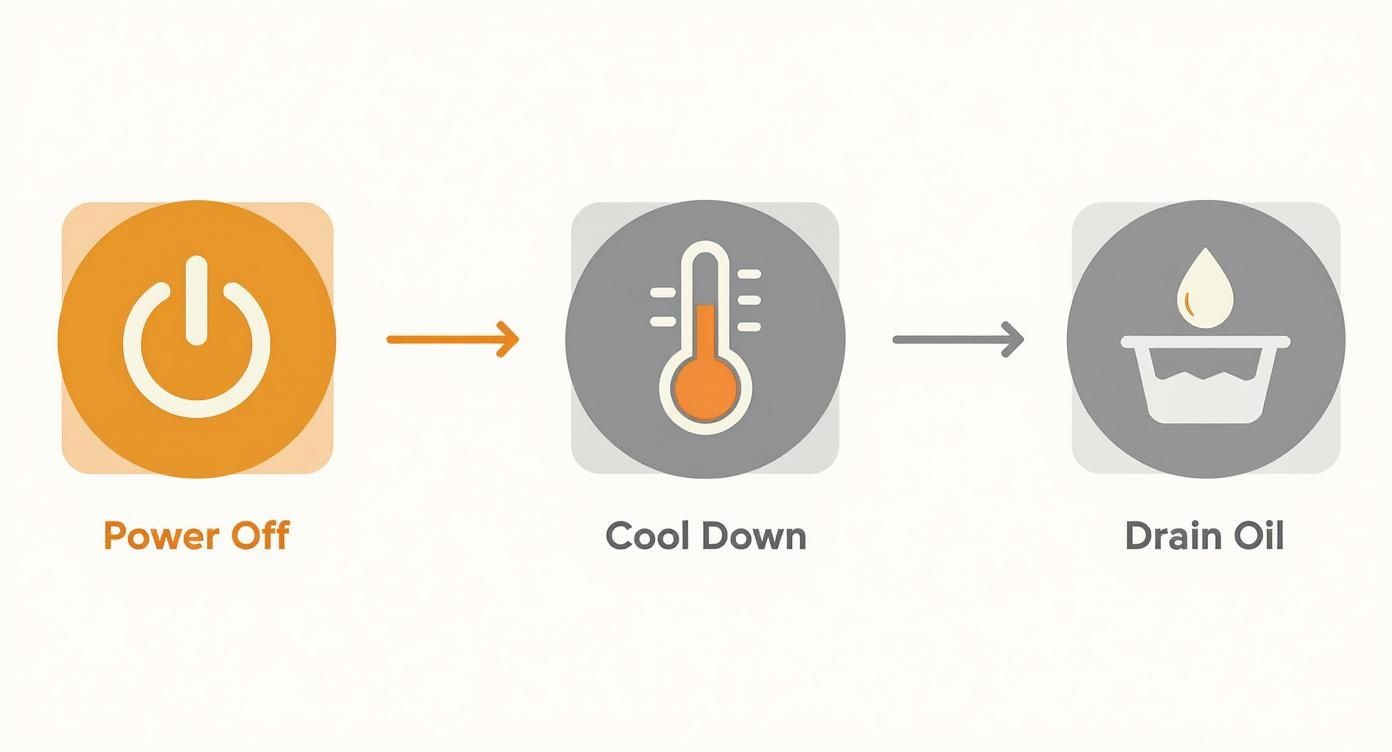 Power Off

Cool Down

Drain Oil