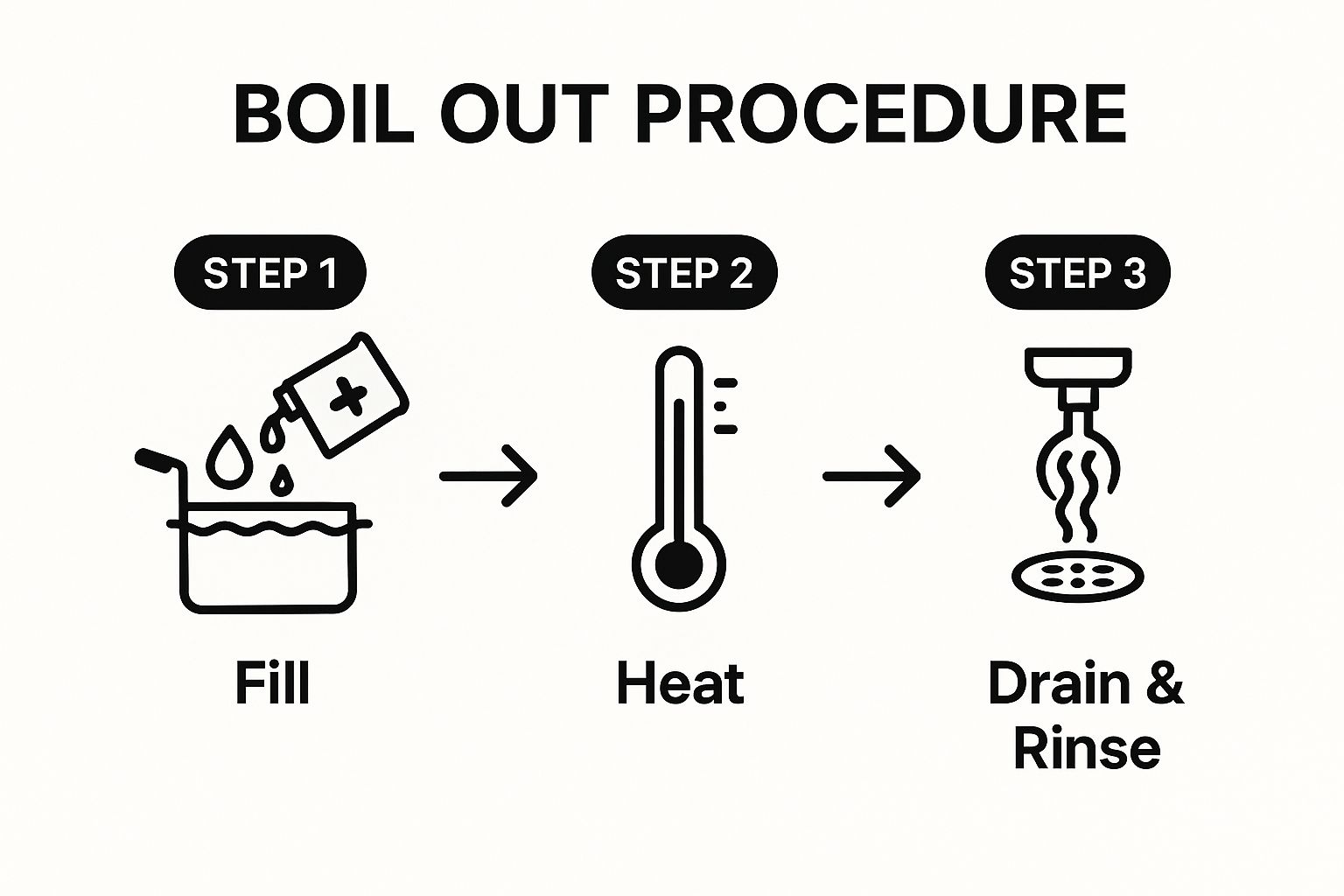 BOIL OUT PROCEDURE

STEP 1

Fill

STEP 2

Heat

STEP 3

Drain & Rinse