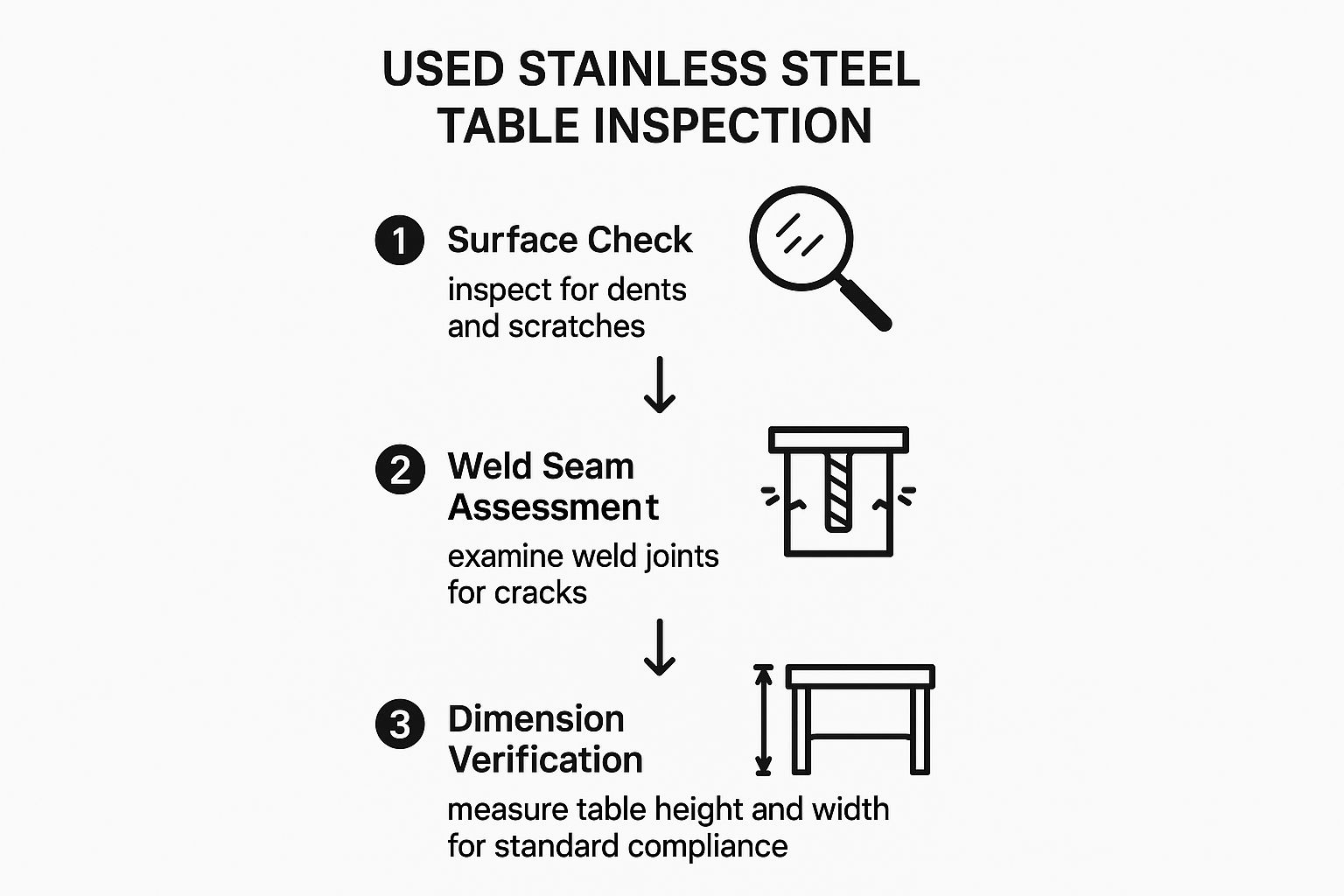 USED STAINLESS STEEL TABLE INSPECTION

1 Surface Check

inspect for dents and scratches

2 Weld Seam Assessment

examine weld joints for cracks

3 Dimension Verification

measure table height and width for standard compliance