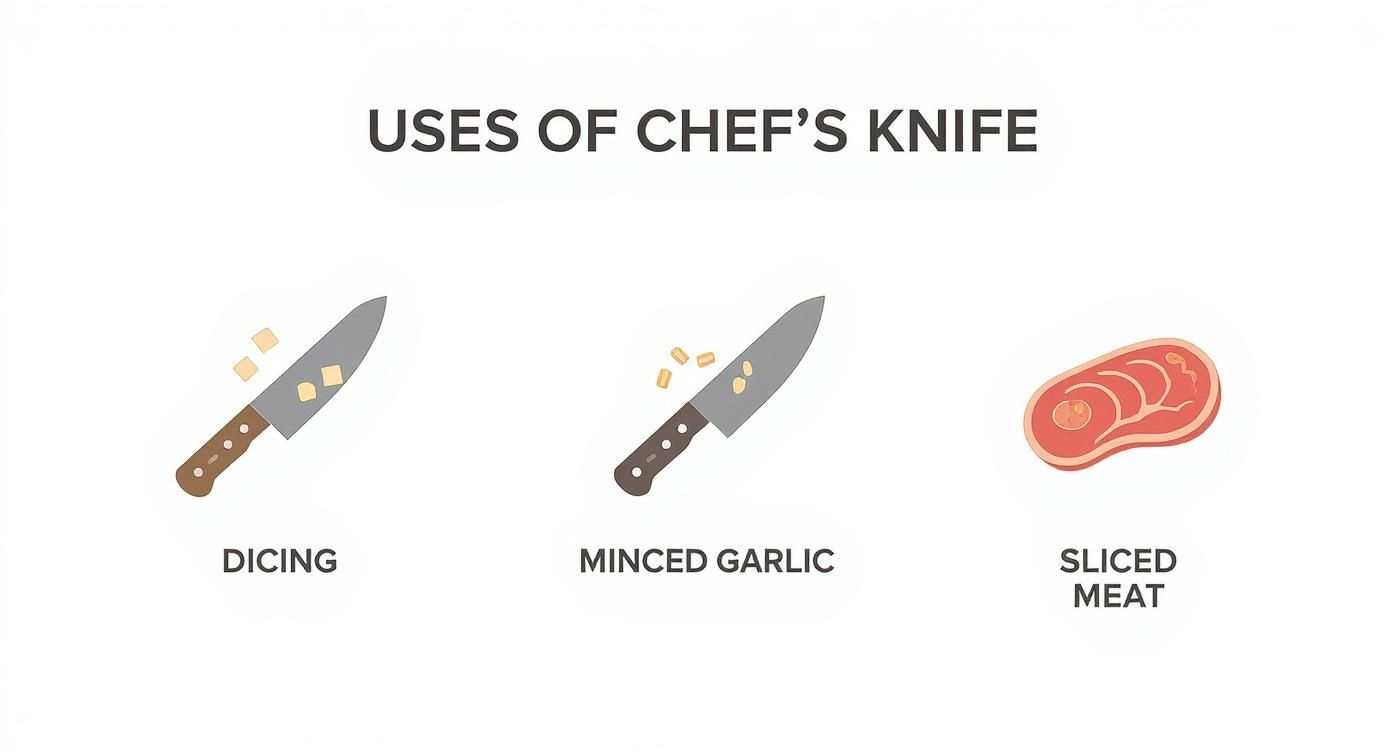 USES OF CHEF'S KNIFE

DICING

MINCED GARLIC

SLICED MEAT