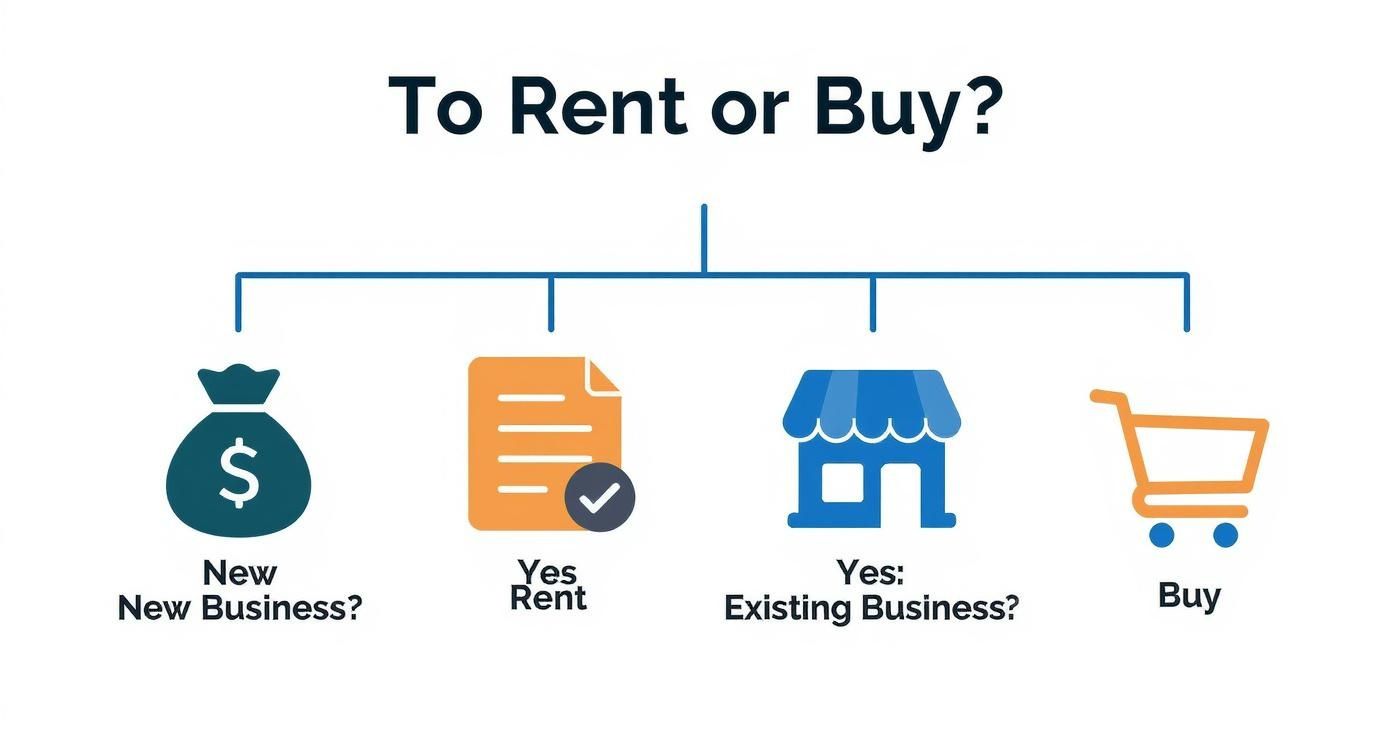 To Rent or Buy?

$

New
New Business?

Yes
Rent

Yes:
Existing Business?

Buy