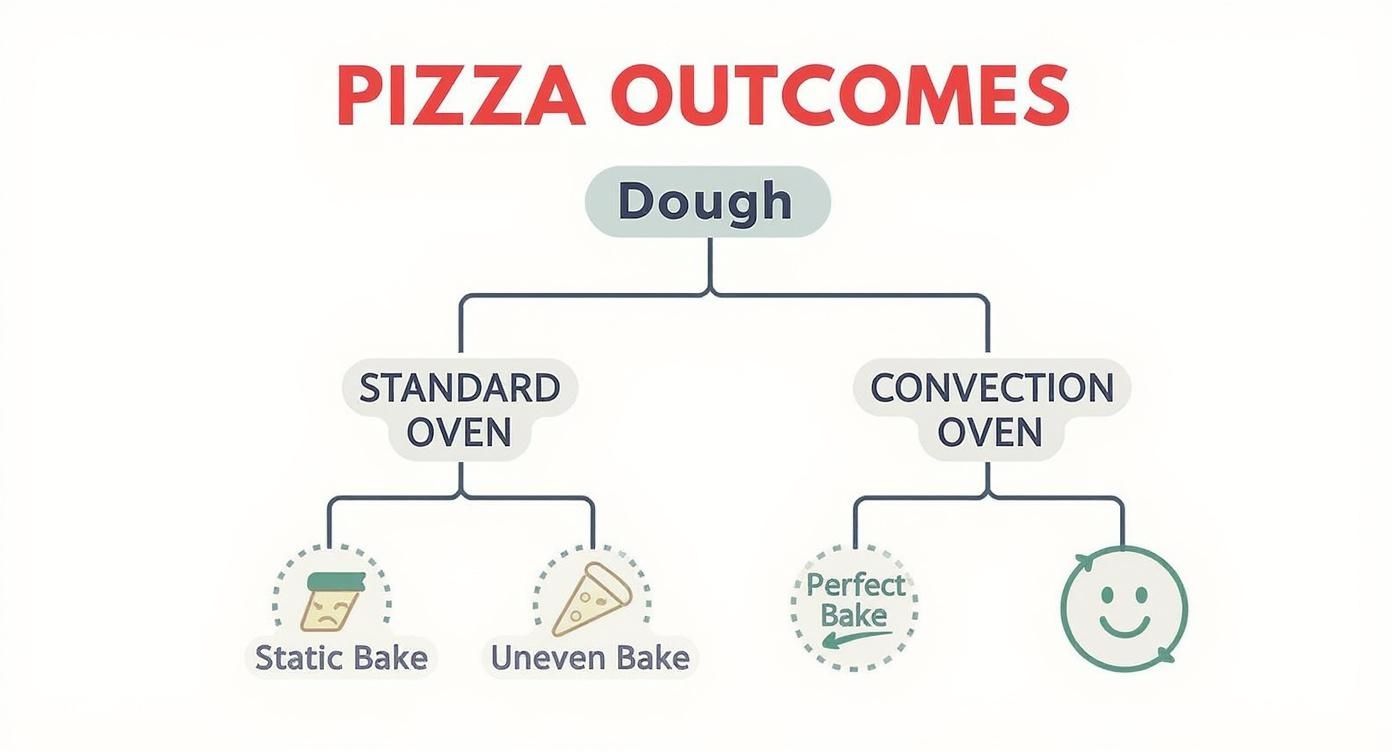 PIZZA OUTCOMES

Dough

STANDARD OVEN

CONVECTION OVEN

Static Bake

Uneven Bake

Perfect Bake