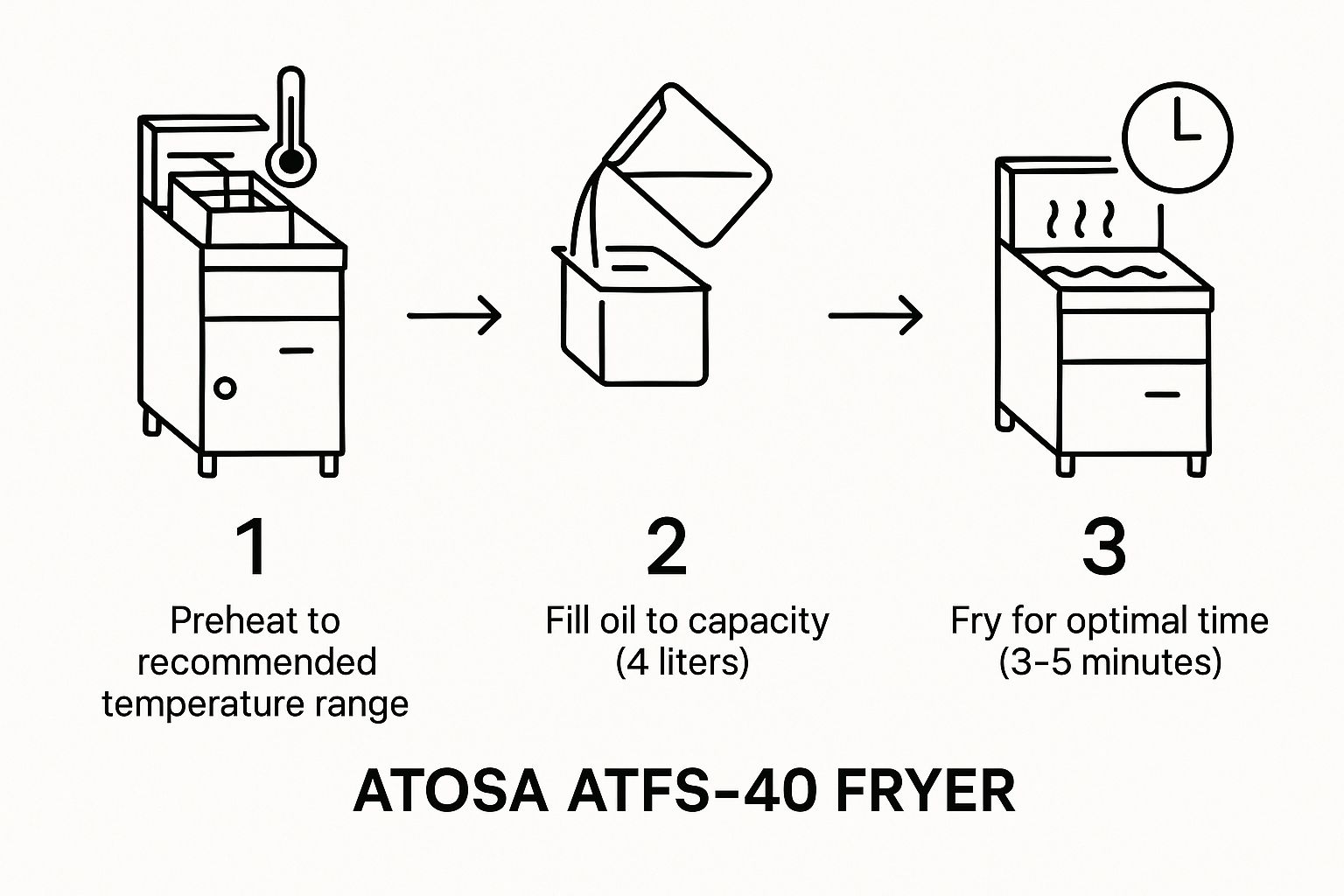 1
Preheat to recommended temperature range

2
Fill oil to capacity (4 liters)

3
Fry for optimal time (3-5 minutes)

ATOSA ATFS-40 FRYER