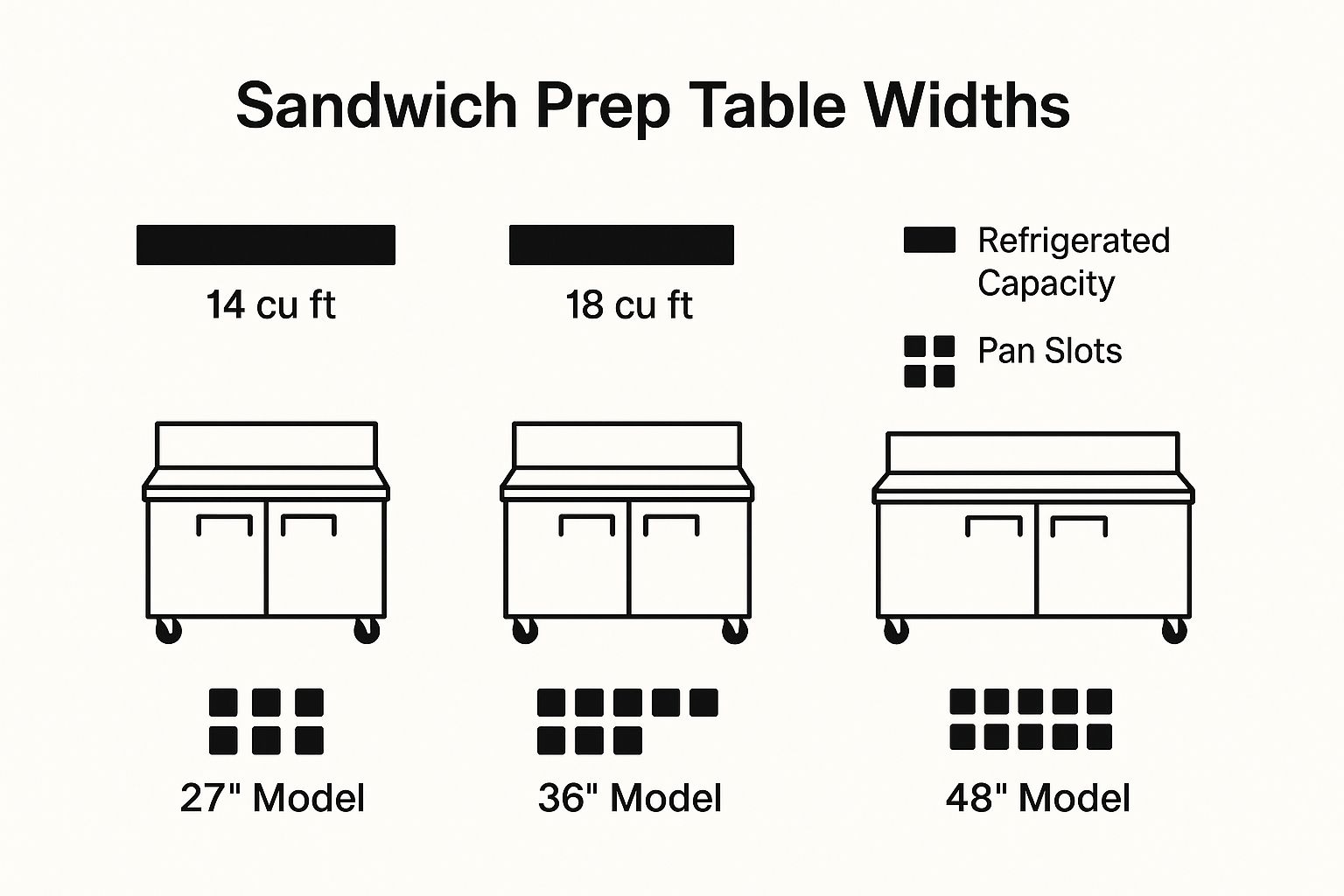 Sandwich Prep Table Widths

14 cu ft

18 cu ft

Refrigerated Capacity

Pan Slots

27" Model

36" Model

48" Model