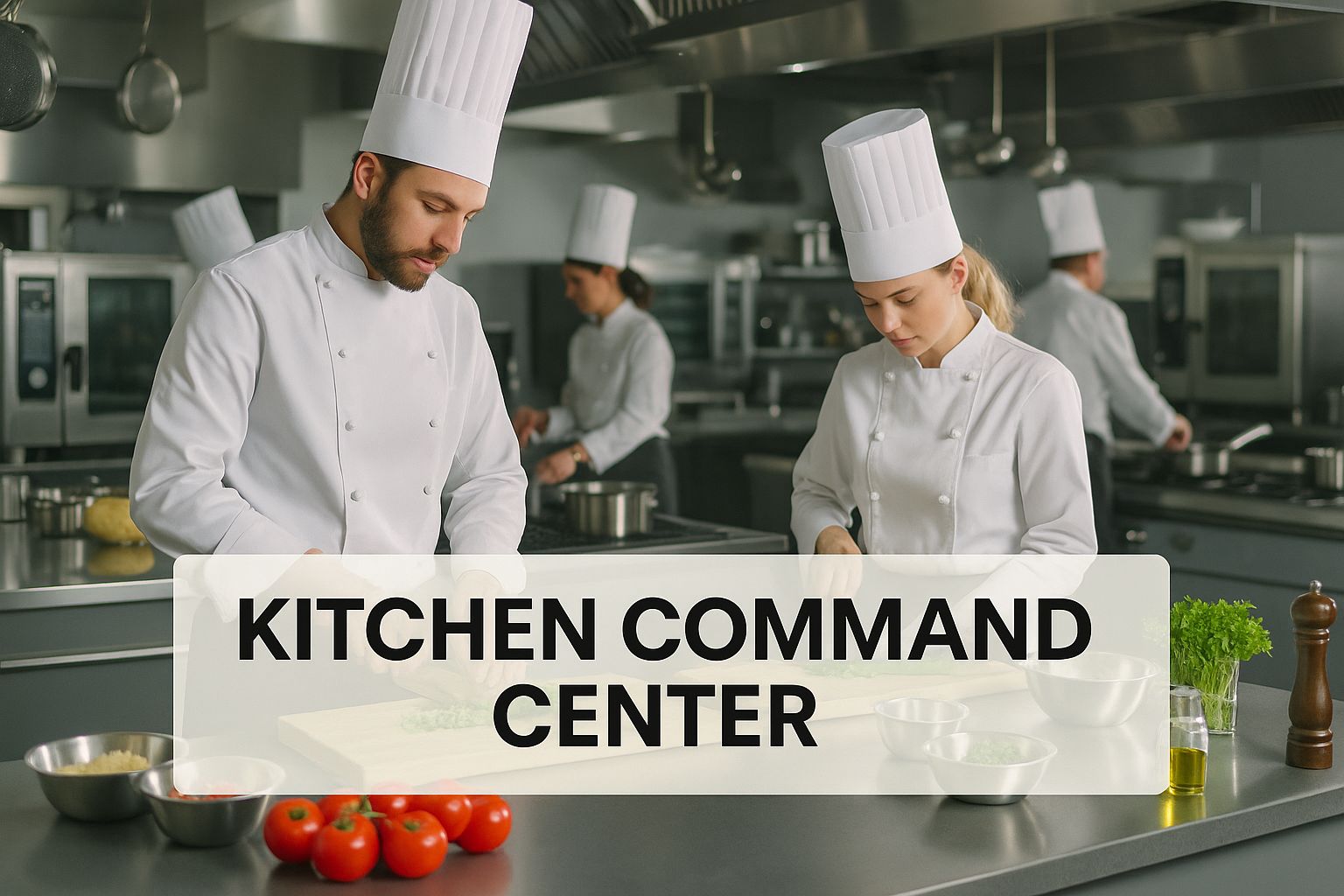 KITCHEN COMMAND CENTER