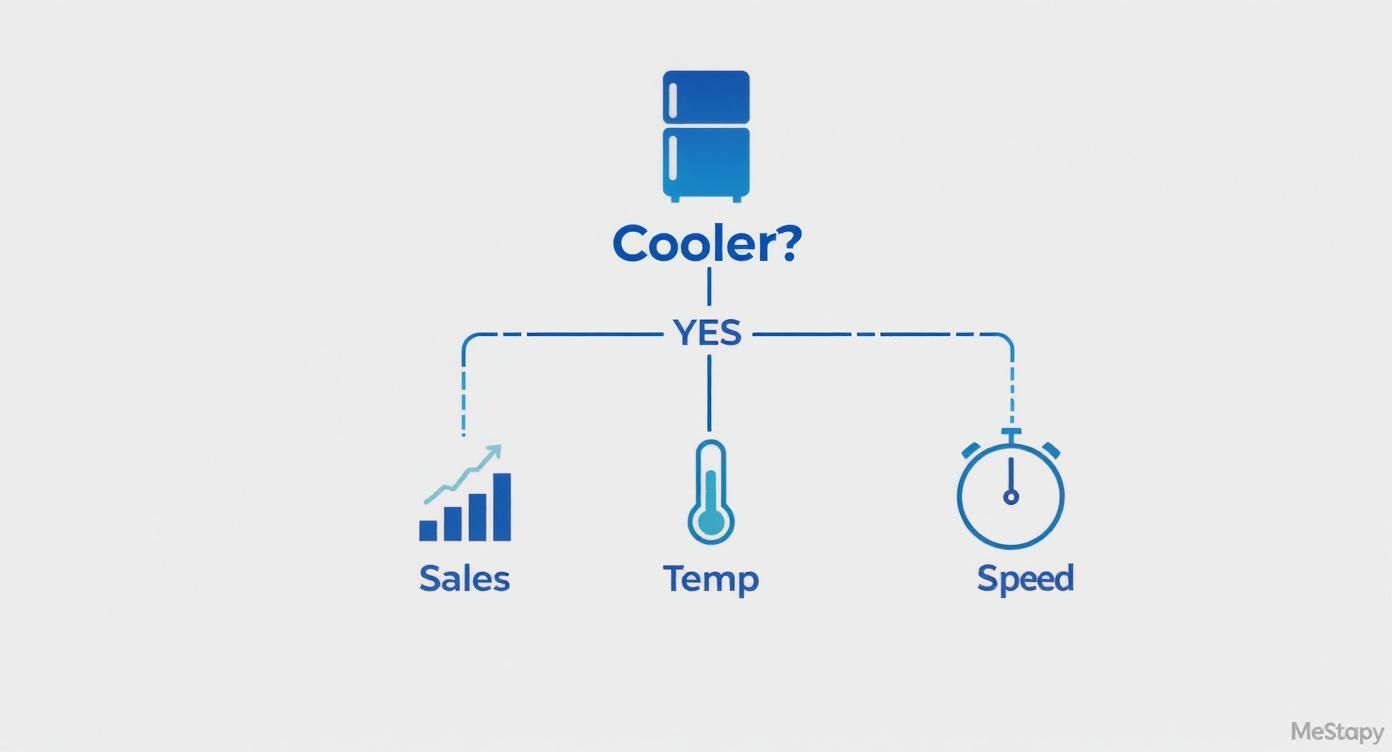 Cooler?

YES

Sales

Temp

Speed

MeStapy