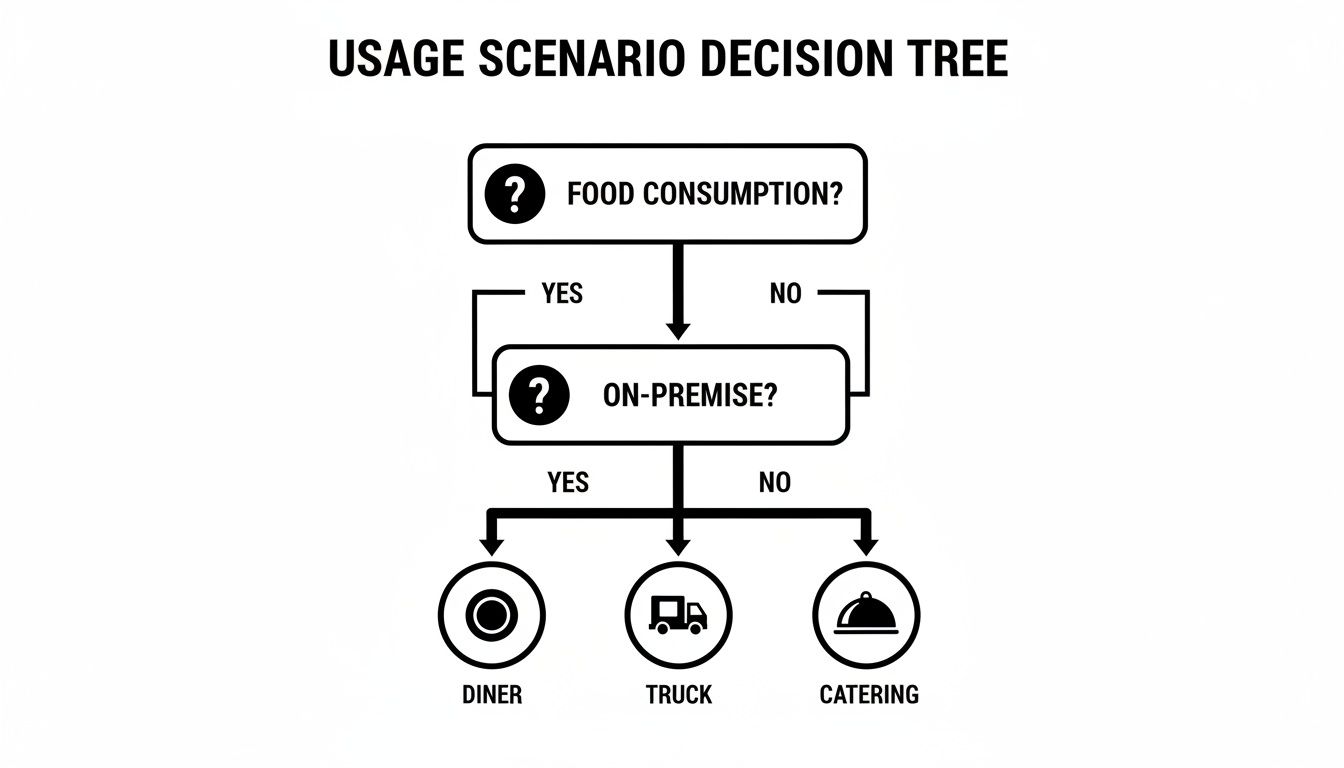 USAGE SCENARIO DECISION TREE

FOOD CONSUMPTION?

YES

NO

ON-PREMISE?

YES

NO

DINER

TRUCK

CATERING