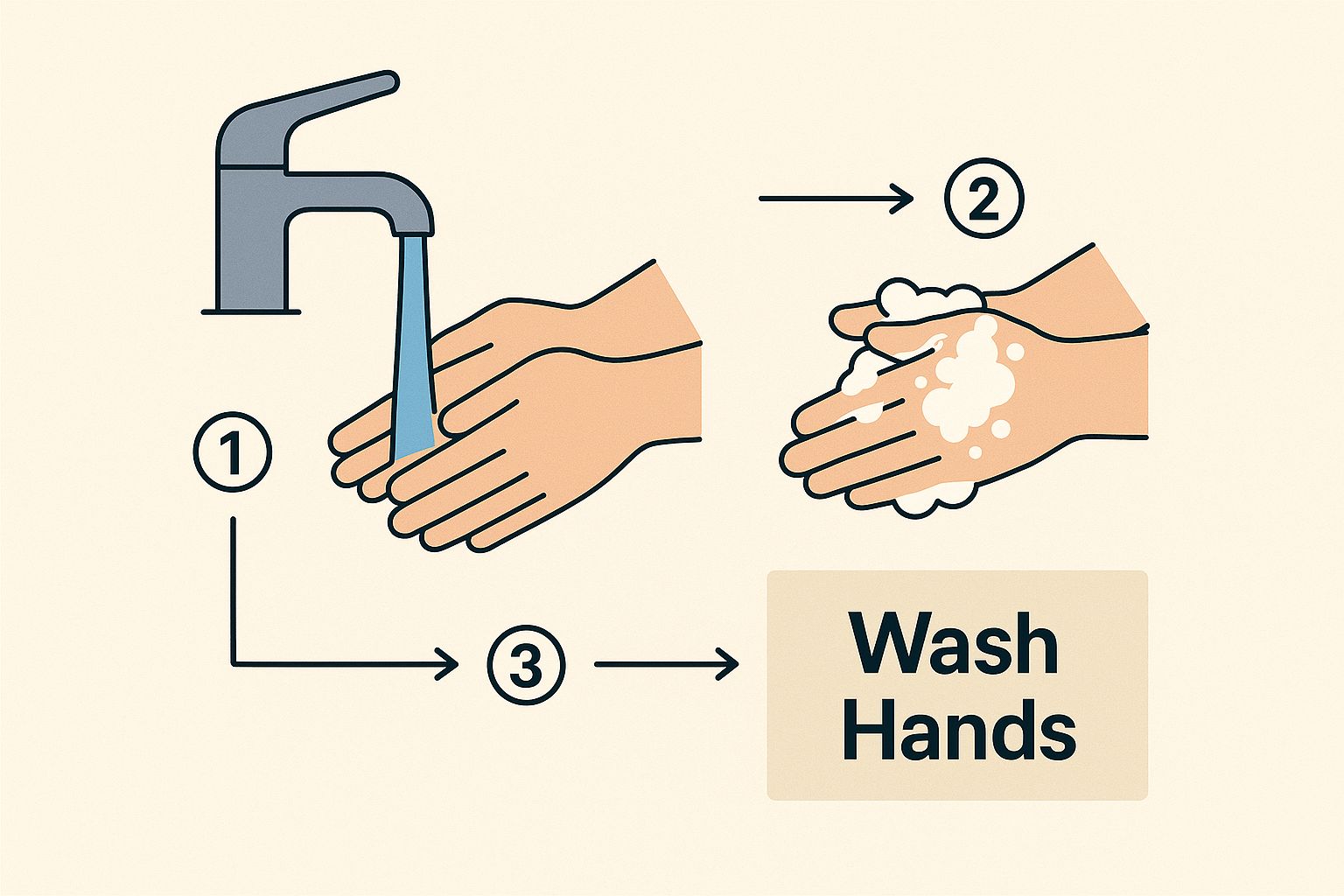 ②

①

③

Wash Hands