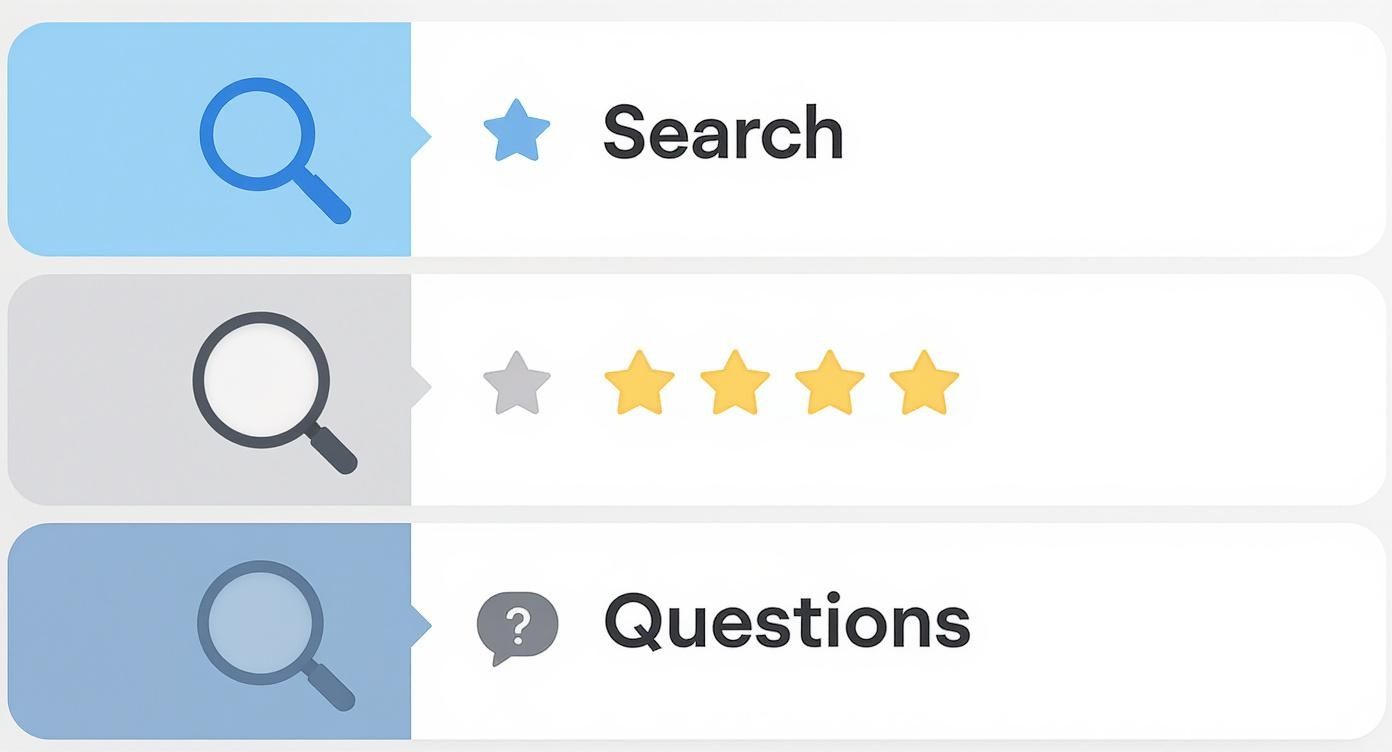 Search

?

Questions