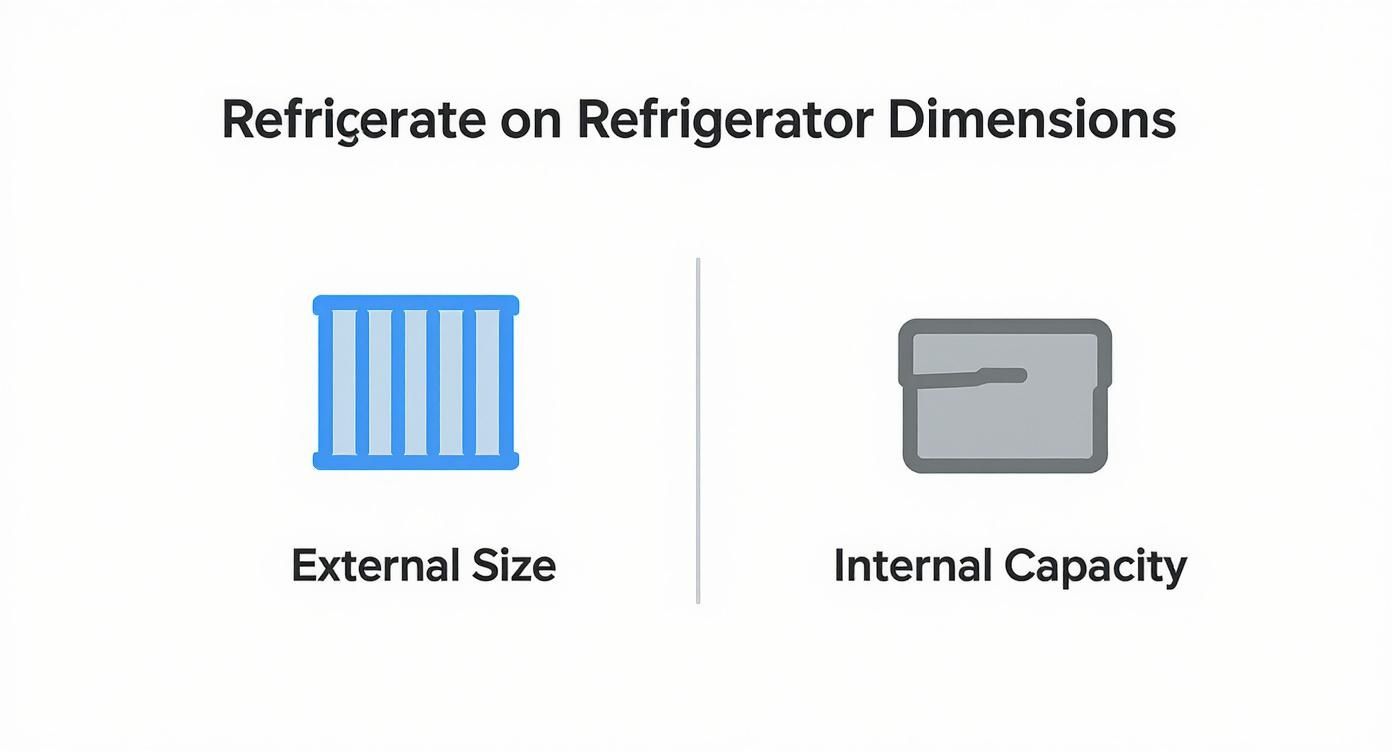 Refriçerate on Refrigerator Dimensions

External Size

Internal Capacity