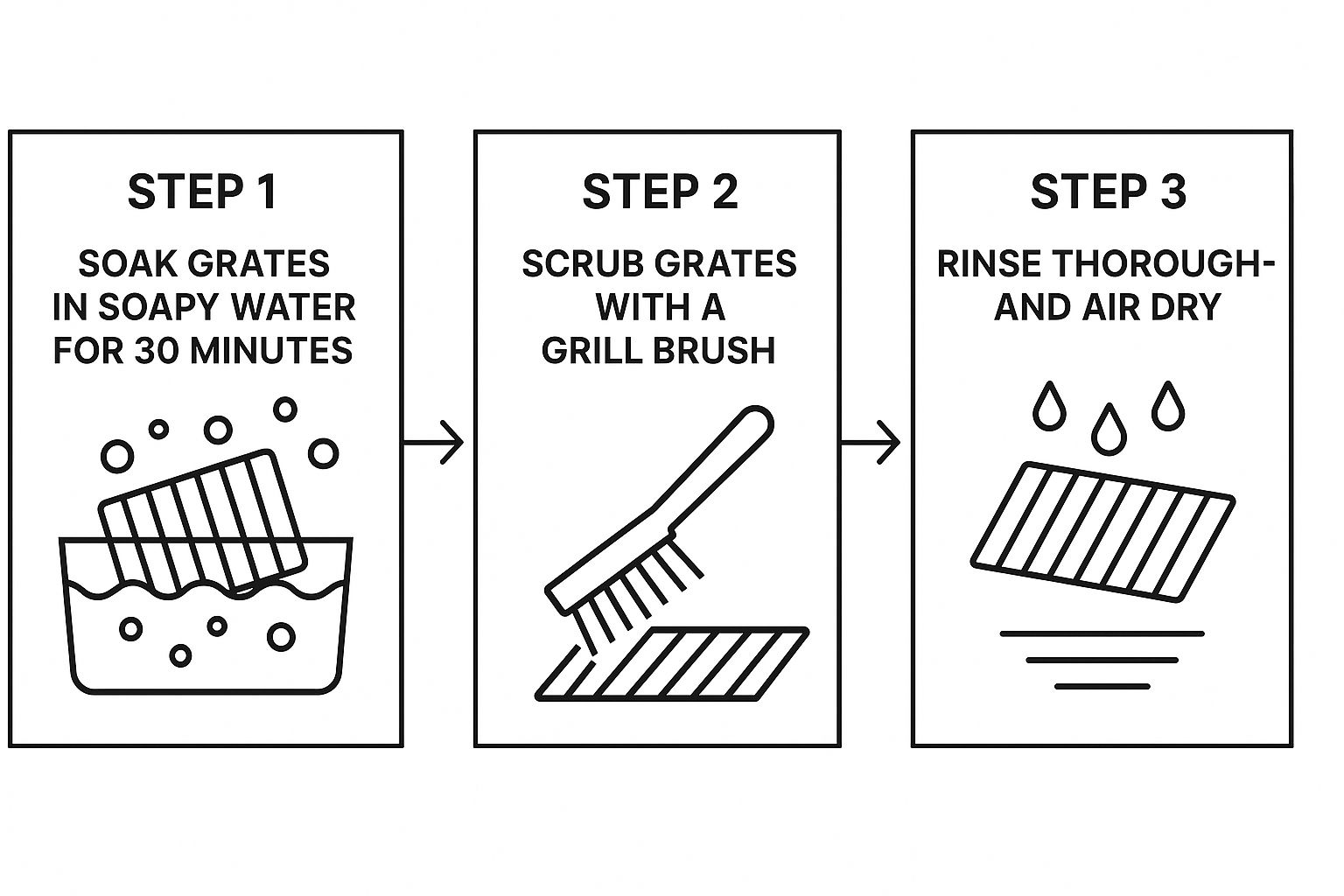 STEP 1

SOAK GRATES IN SOAPY WATER FOR 30 MINUTES

STEP 2

SCRUB GRATES WITH A GRILL BRUSH

STEP 3

RINSE THOROUGH- AND AIR DRY