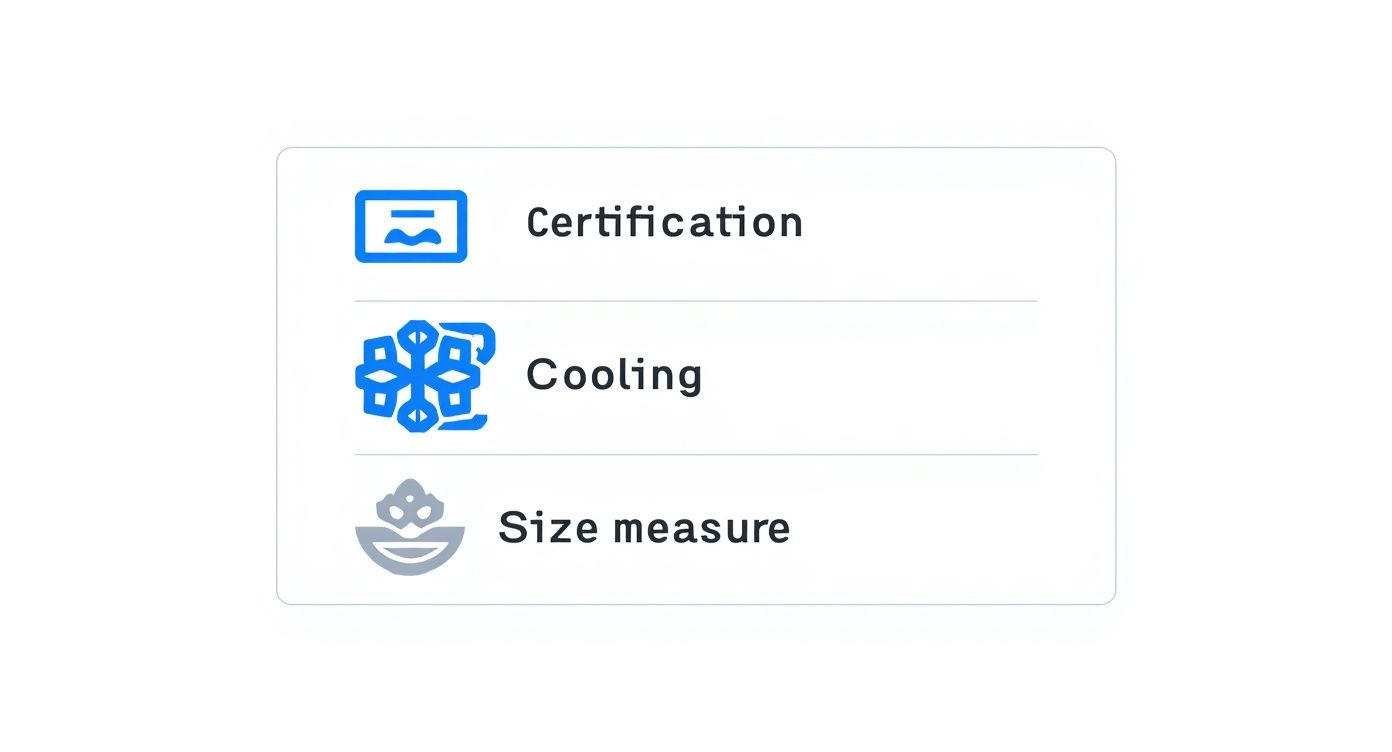 Certification

Cooling

Size measure