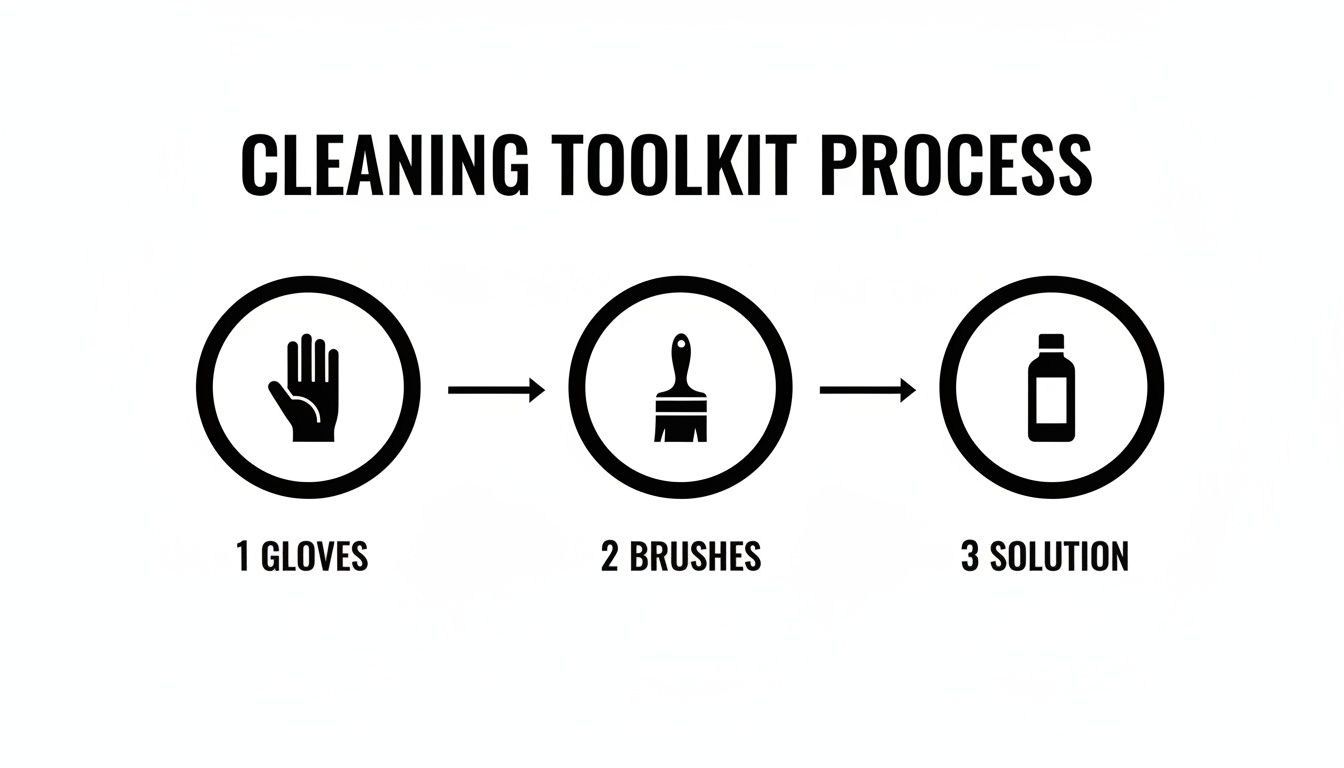 CLEANING TOOLKIT PROCESS

1 GLOVES

2 BRUSHES

3 SOLUTION