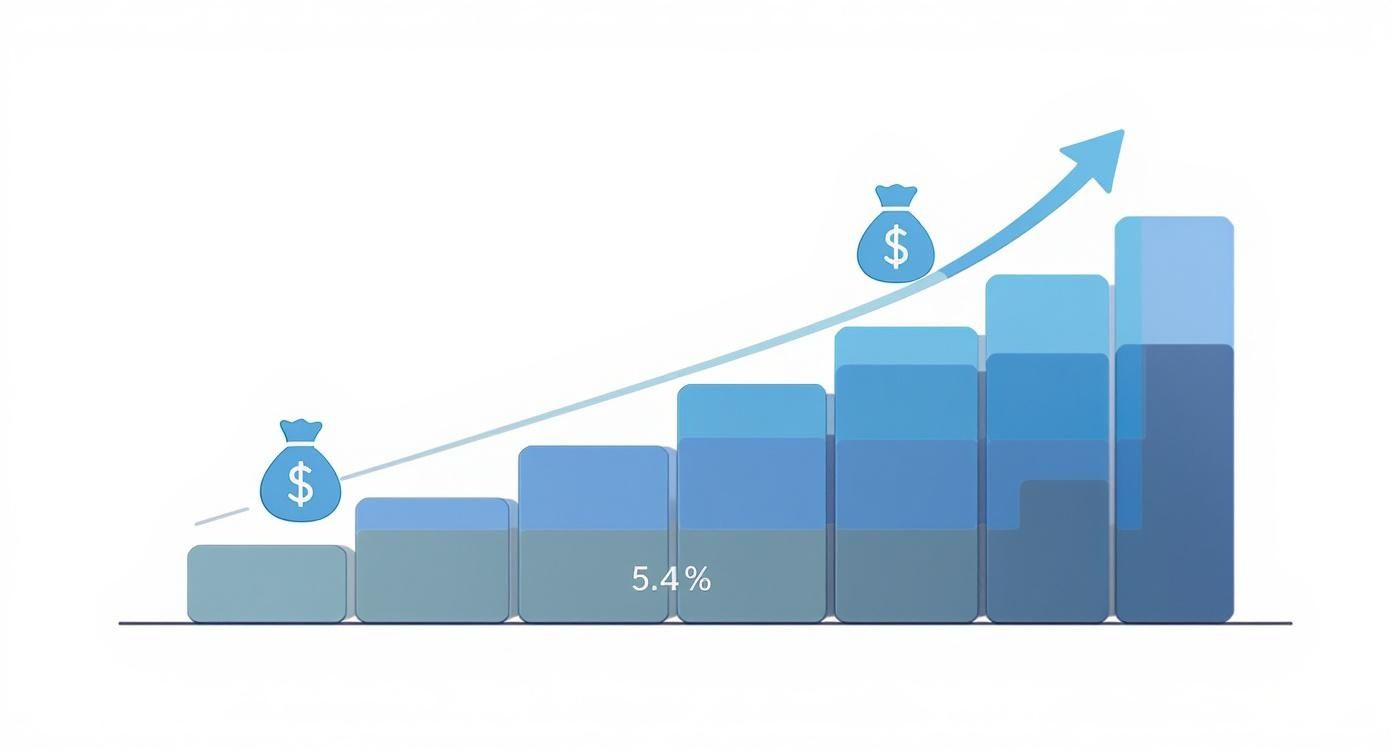 $
$
5.4%