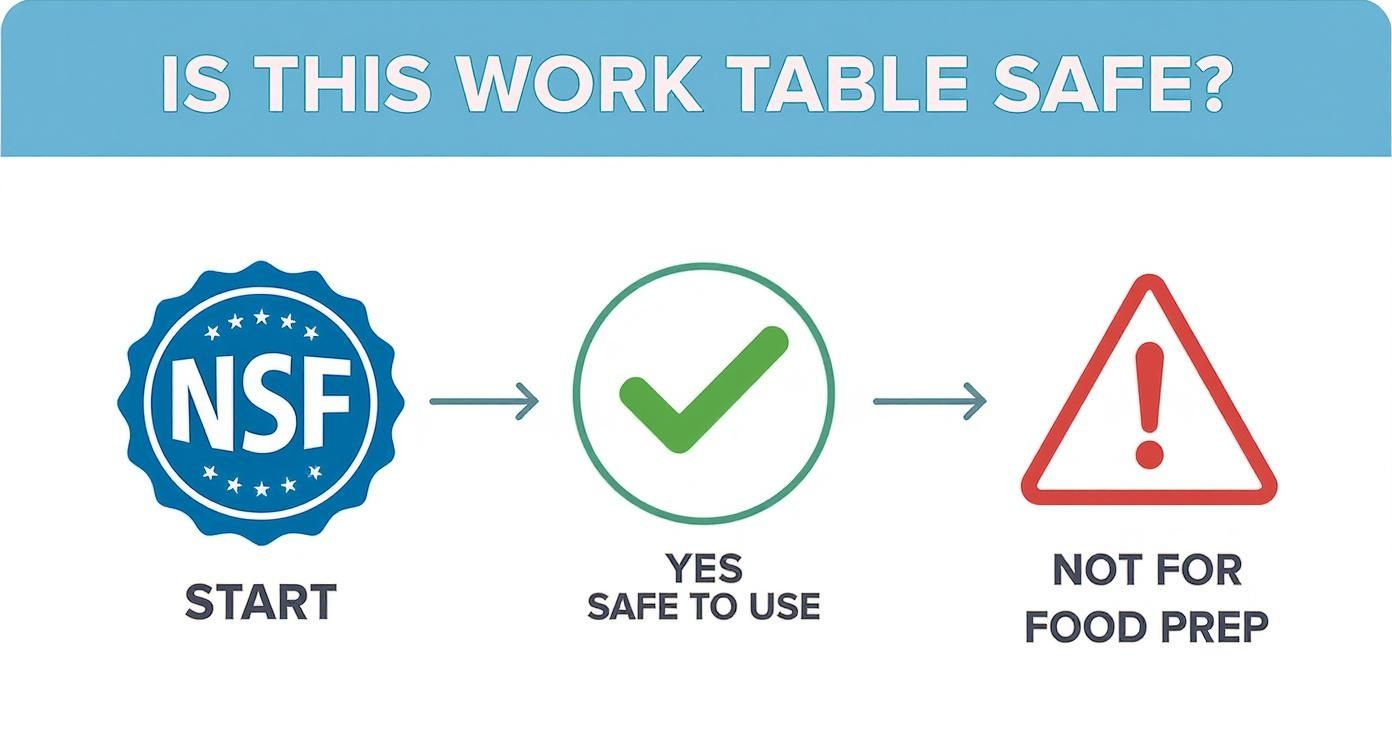 IS THIS WORK TABLE SAFE?

NSF

START

YES
SAFE TO USE

NOT FOR
FOOD PREP