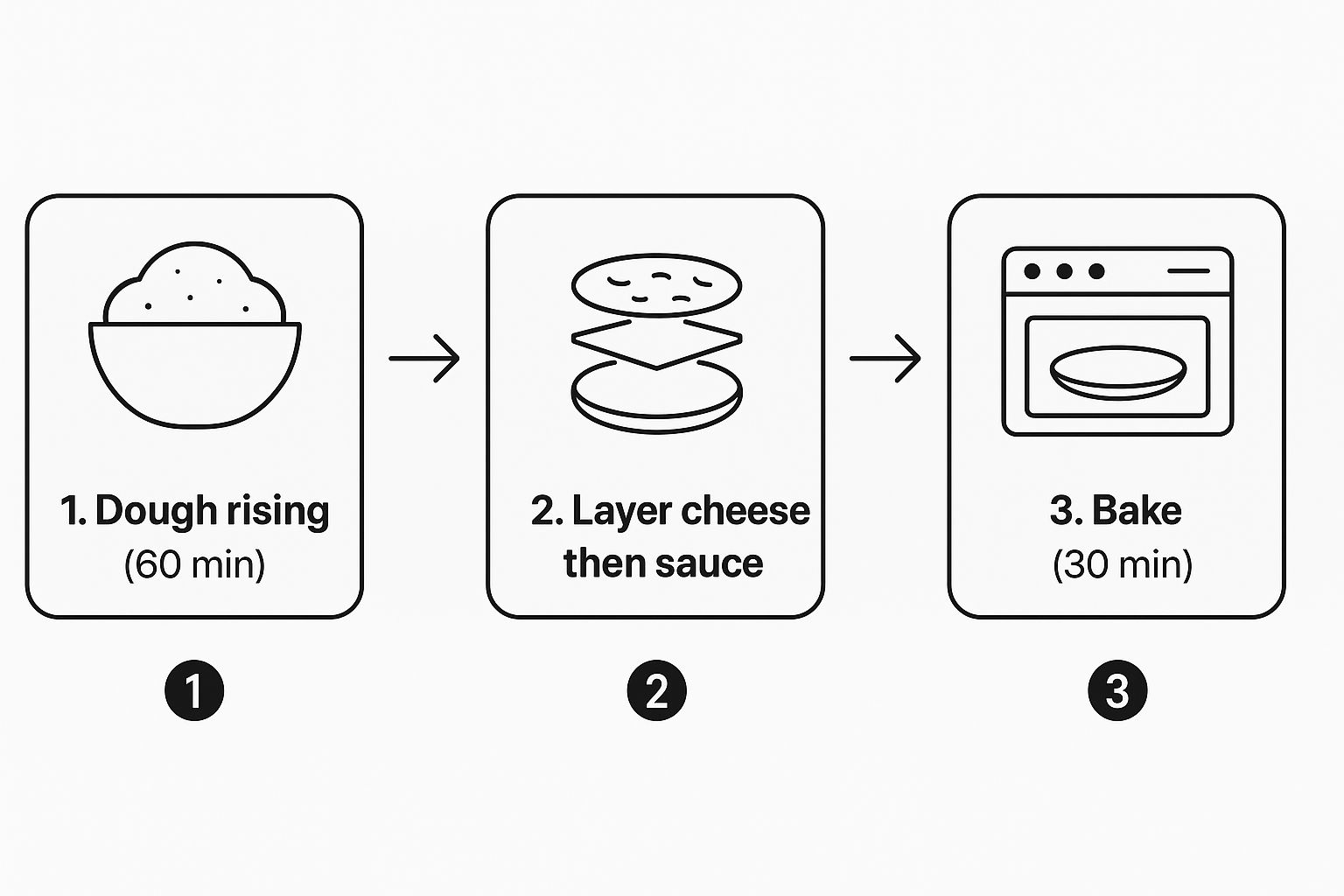 1. Dough rising
(60 min)

2. Layer cheese then sauce

3. Bake
(30 min)

1

2

3