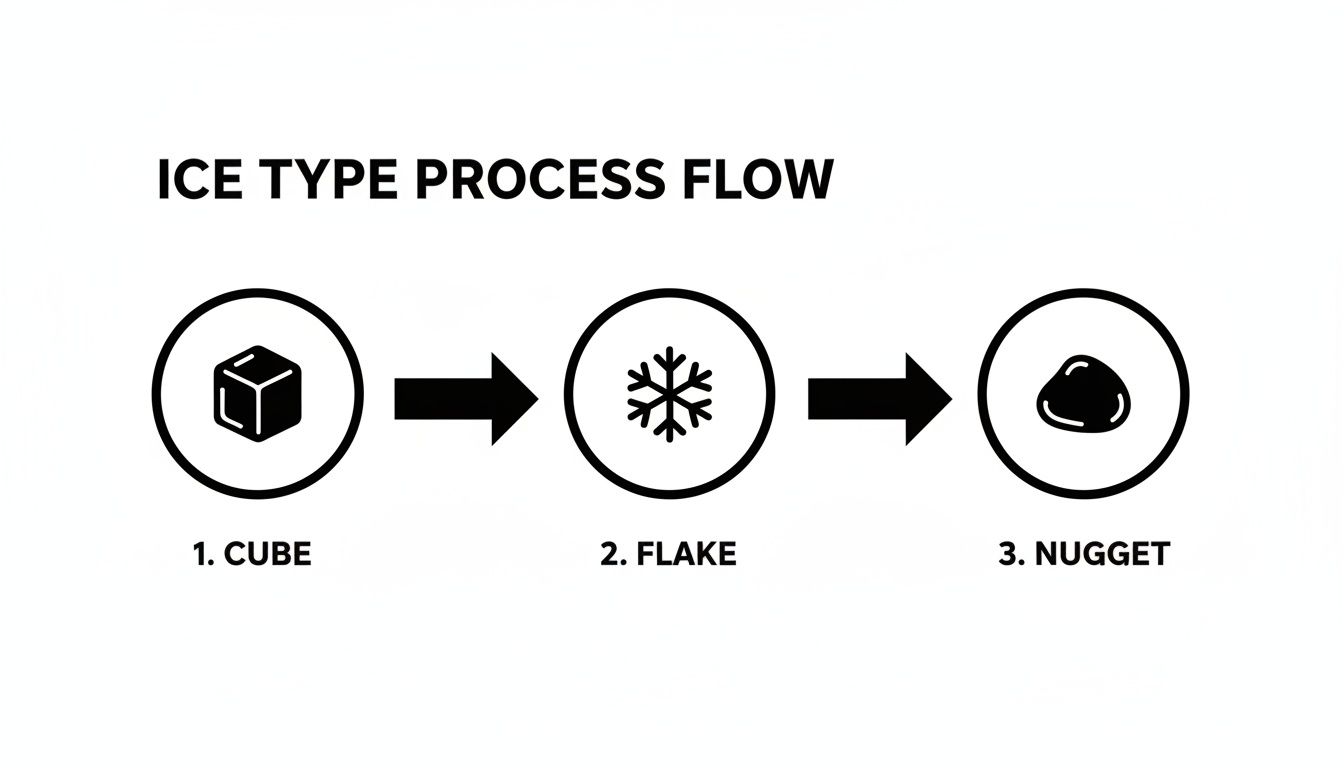 ICE TYPE PROCESS FLOW

1. CUBE

2. FLAKE

3. NUGGET