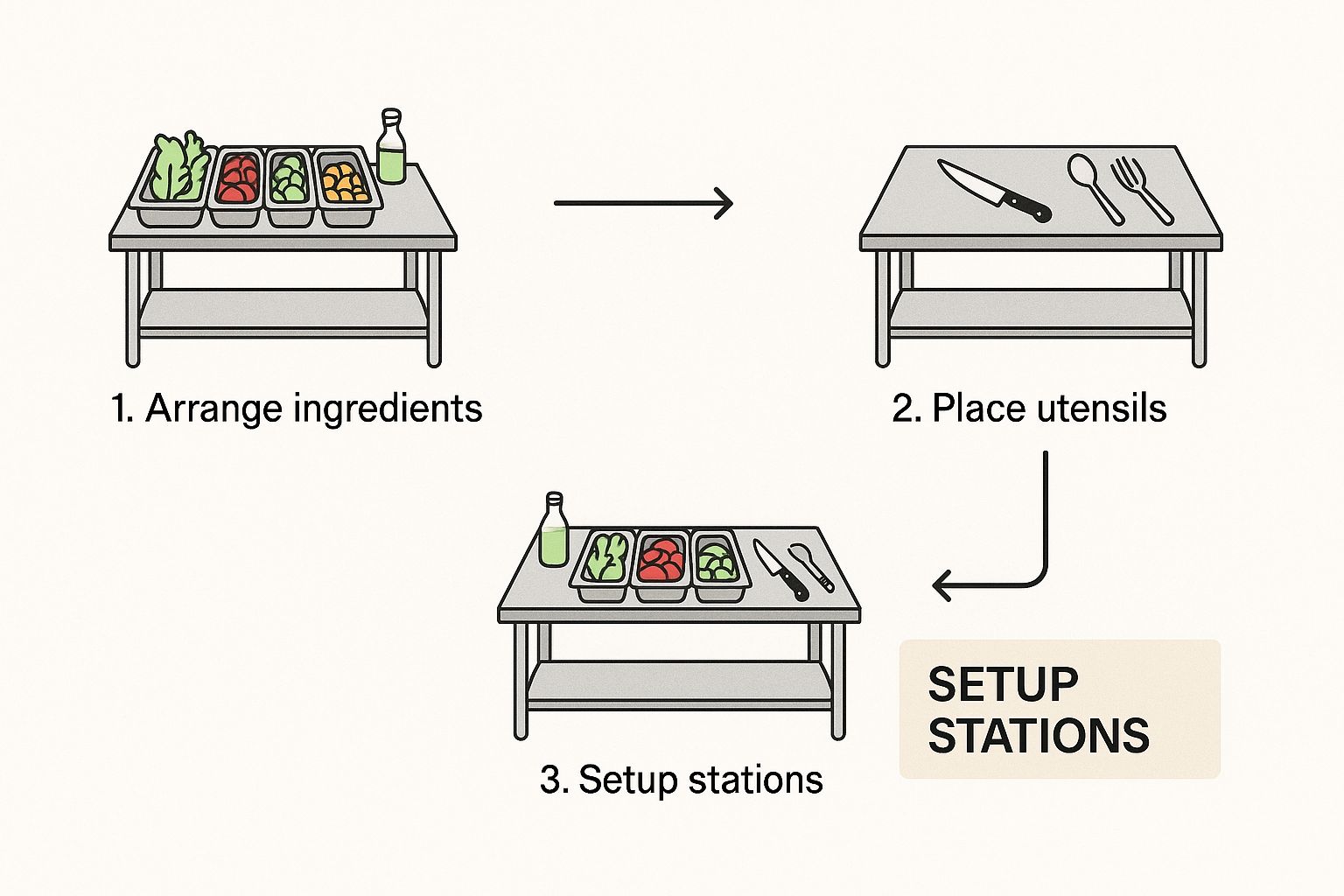 1. Arrange ingredients

2. Place utensils

3. Setup stations

SETUP STATIONS