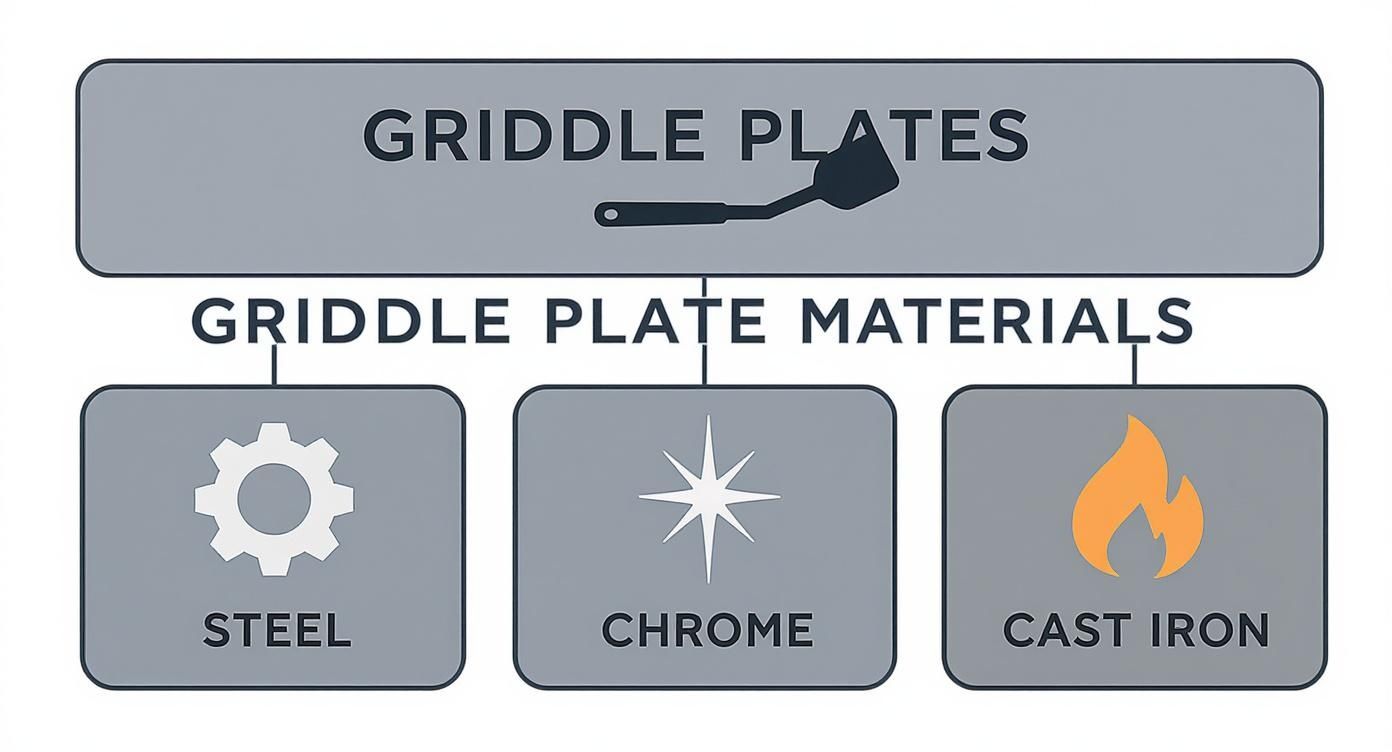 GRIDDLE PLATES

GRIDDLE PLATE MATERIALS

STEEL

CHROME

CAST IRON