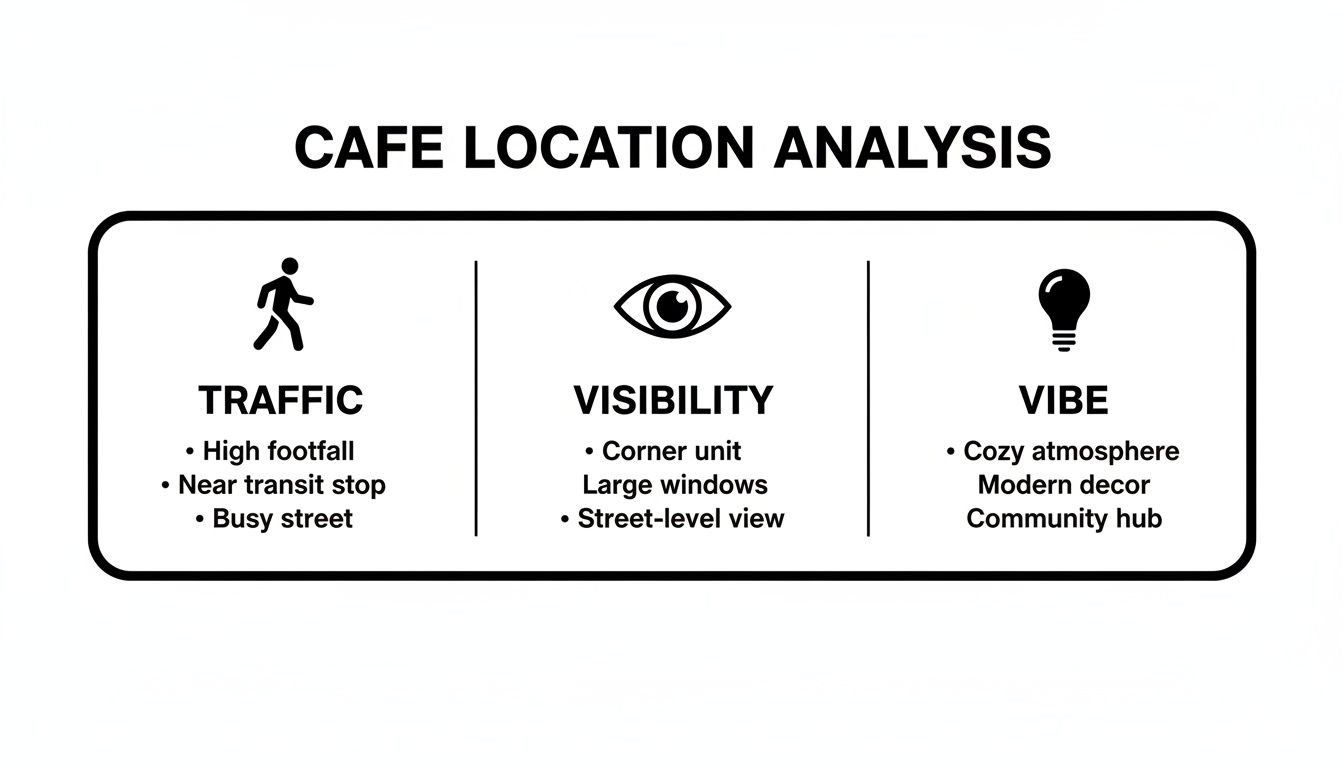 CAFE LOCATION ANALYSIS

TRAFFIC
• High footfall
• Near transit stop
• Busy street

VISIBILITY
• Corner unit
Large windows
• Street-level view

VIBE
• Cozy atmosphere
Modern decor
Community hub