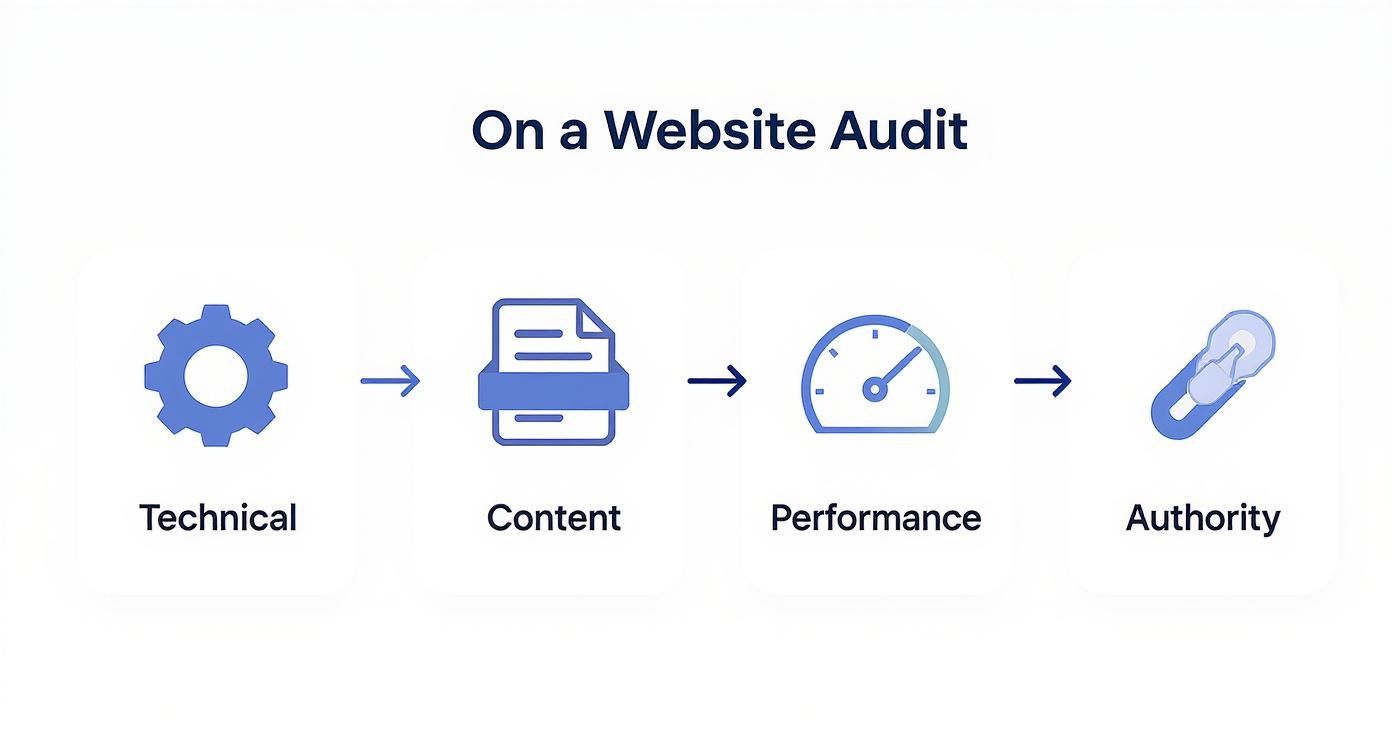 On a Website Audit

Technical

Content

Performance

Authority