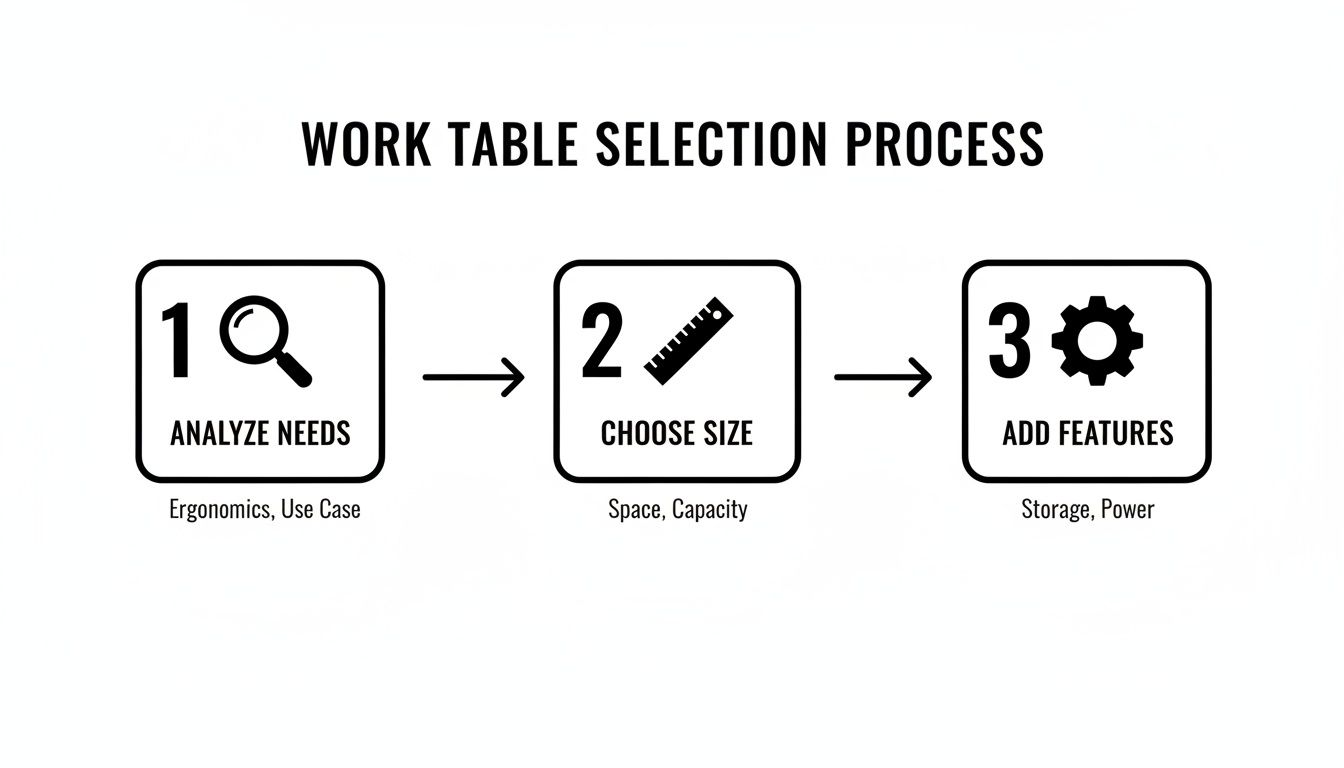 WORK TABLE SELECTION PROCESS

1
ANALYZE NEEDS
Ergonomics, Use Case

2
CHOOSE SIZE
Space, Capacity

3
ADD FEATURES
Storage, Power