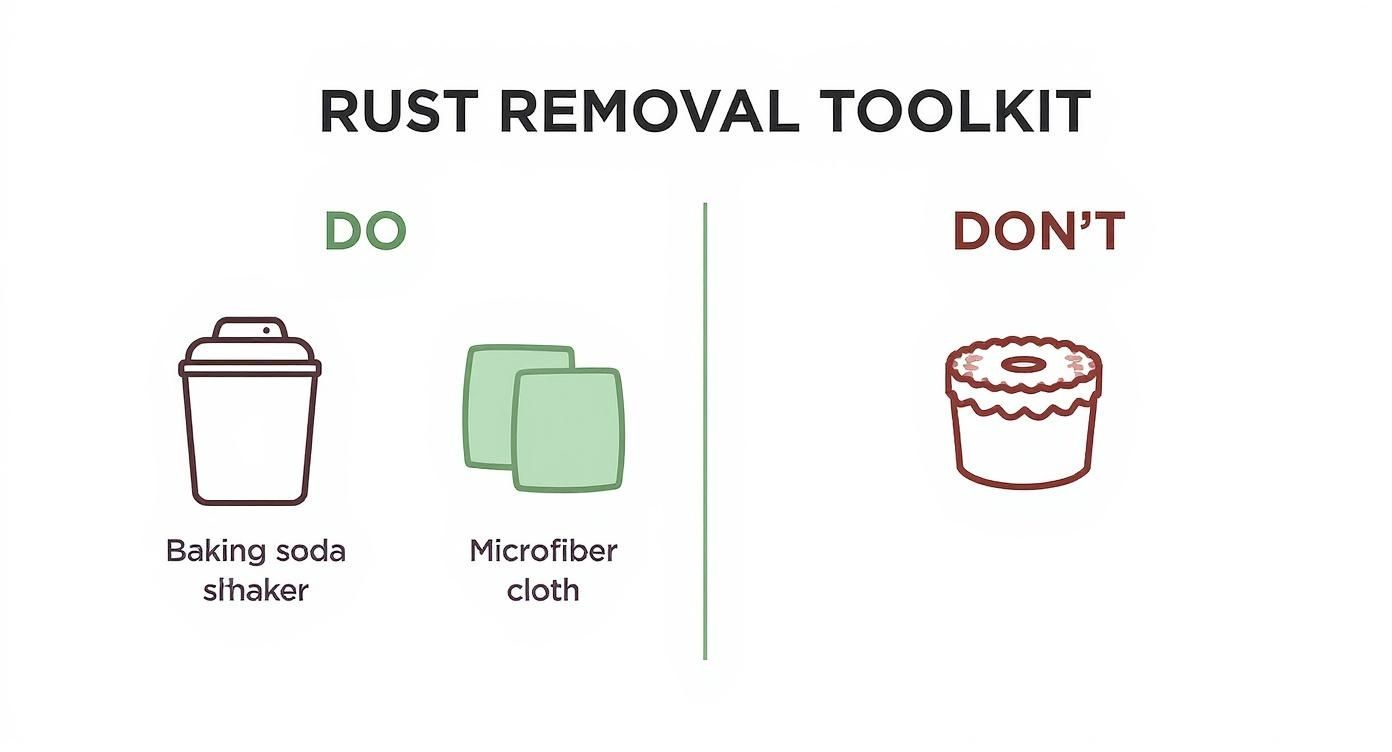 RUST REMOVAL TOOLKIT

DO

Baking soda slhaker

Microfiber cloth

DON'T