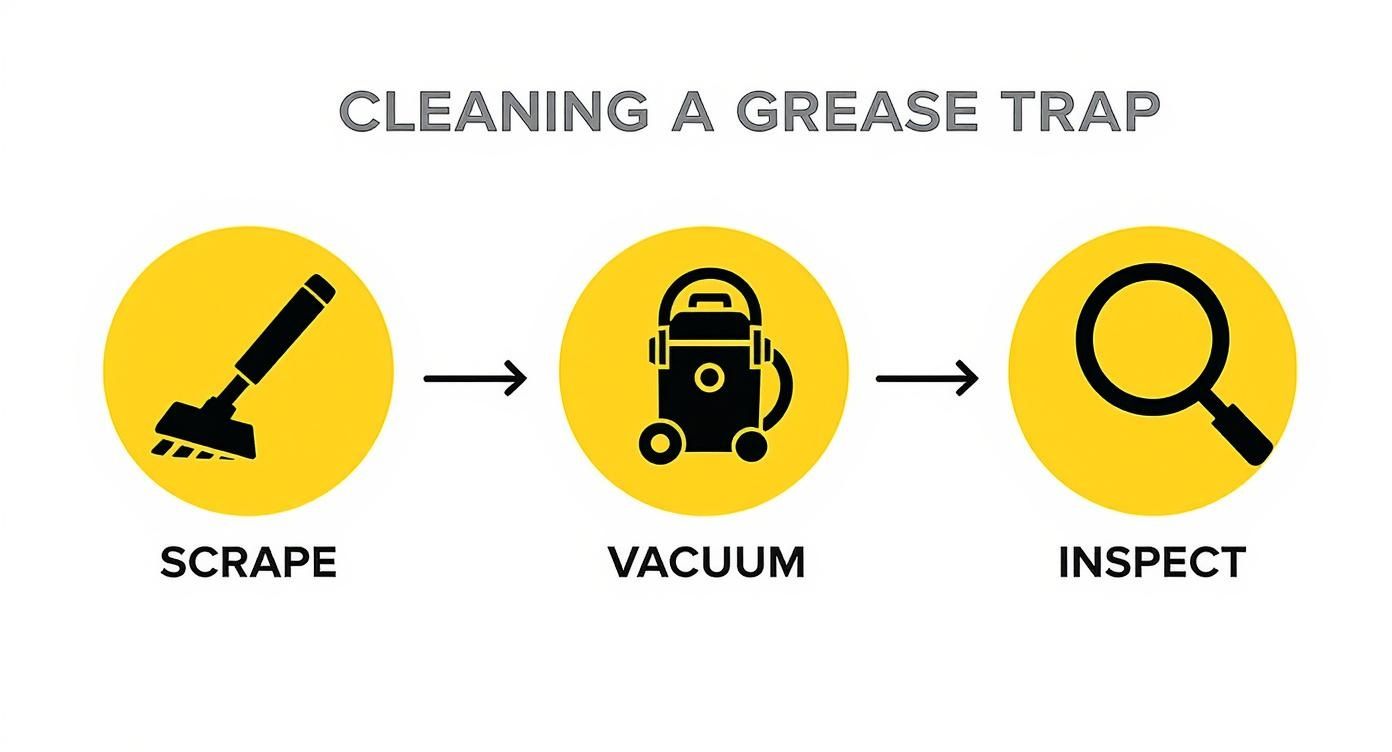 CLEANING A GREASE TRAP

SCRAPE

VACUUM

INSPECT