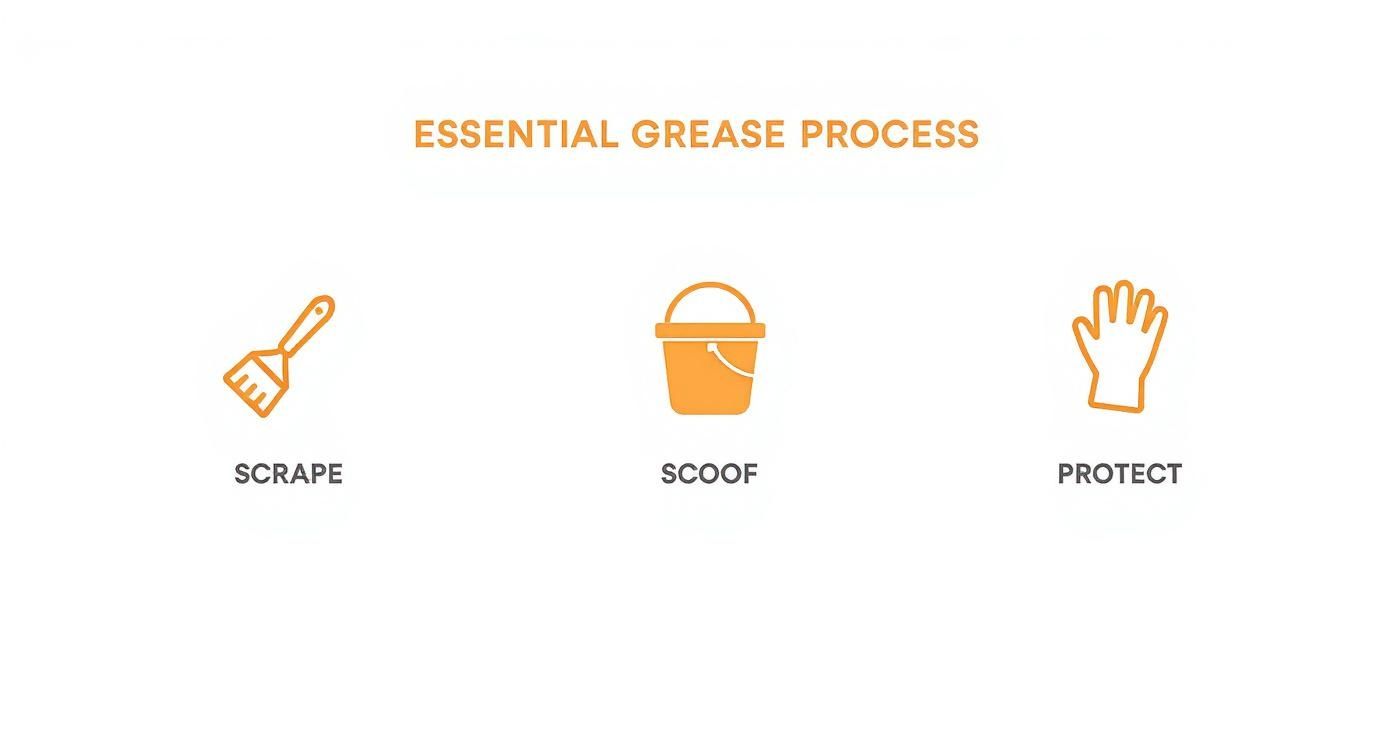 ESSENTIAL GREASE PROCESS

SCRAPE

SCOOF

PROTECT