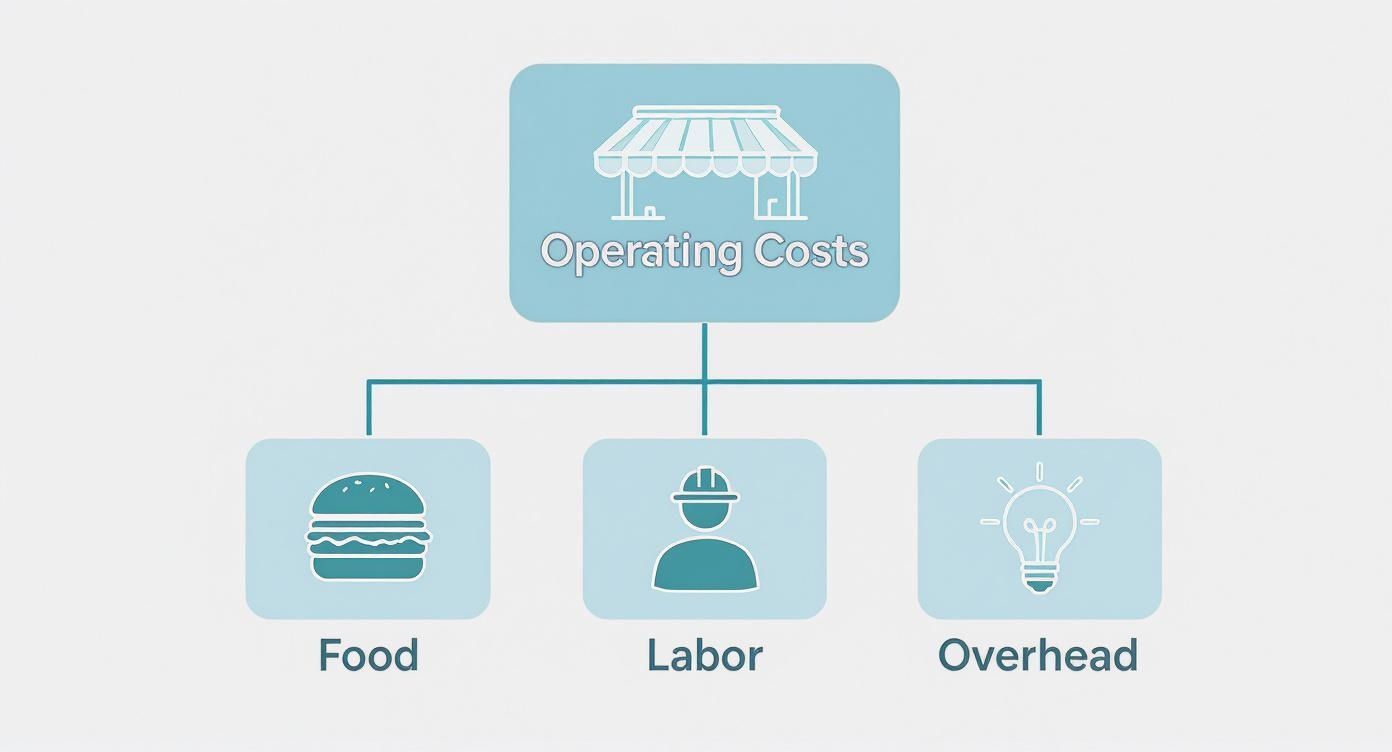 Operating Costs

Food

Labor

Overhead