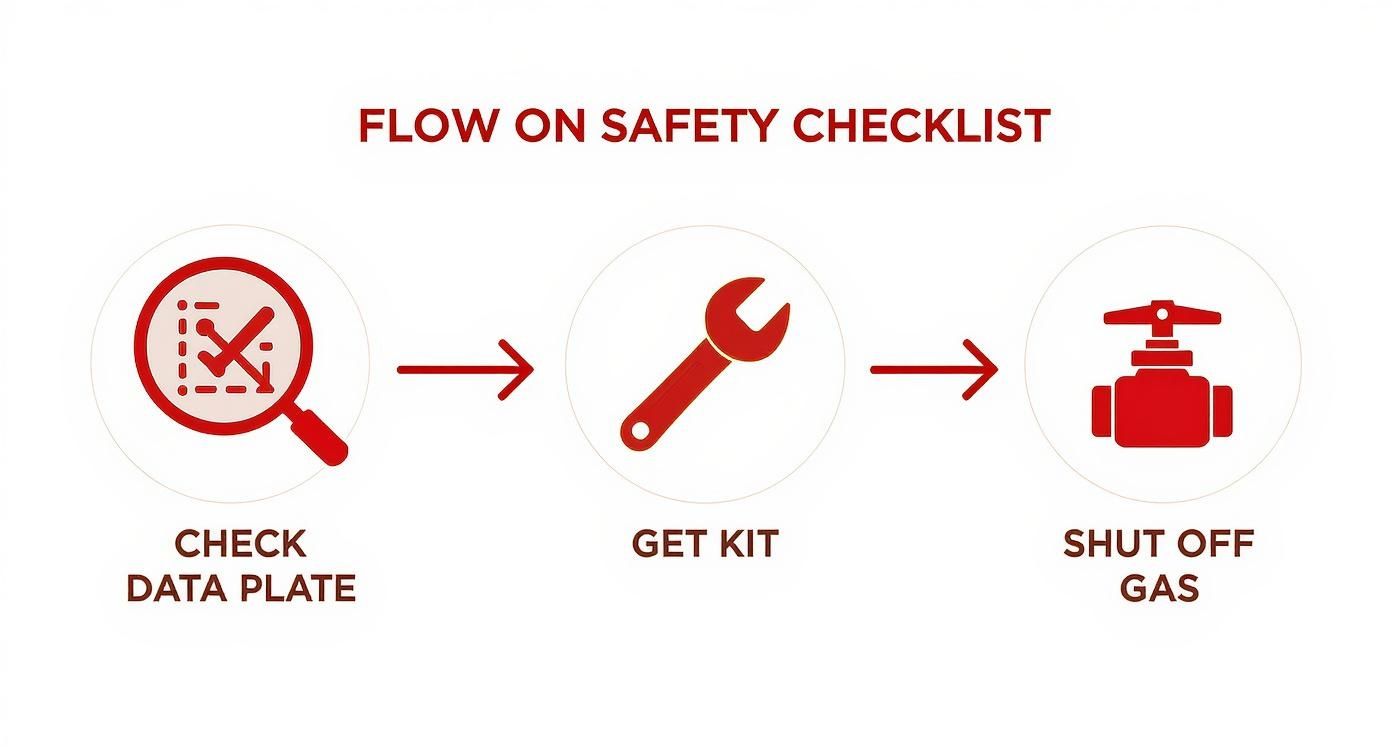 FLOW ON SAFETY CHECKLIST

CHECK DATA PLATE

GET KIT

SHUT OFF GAS