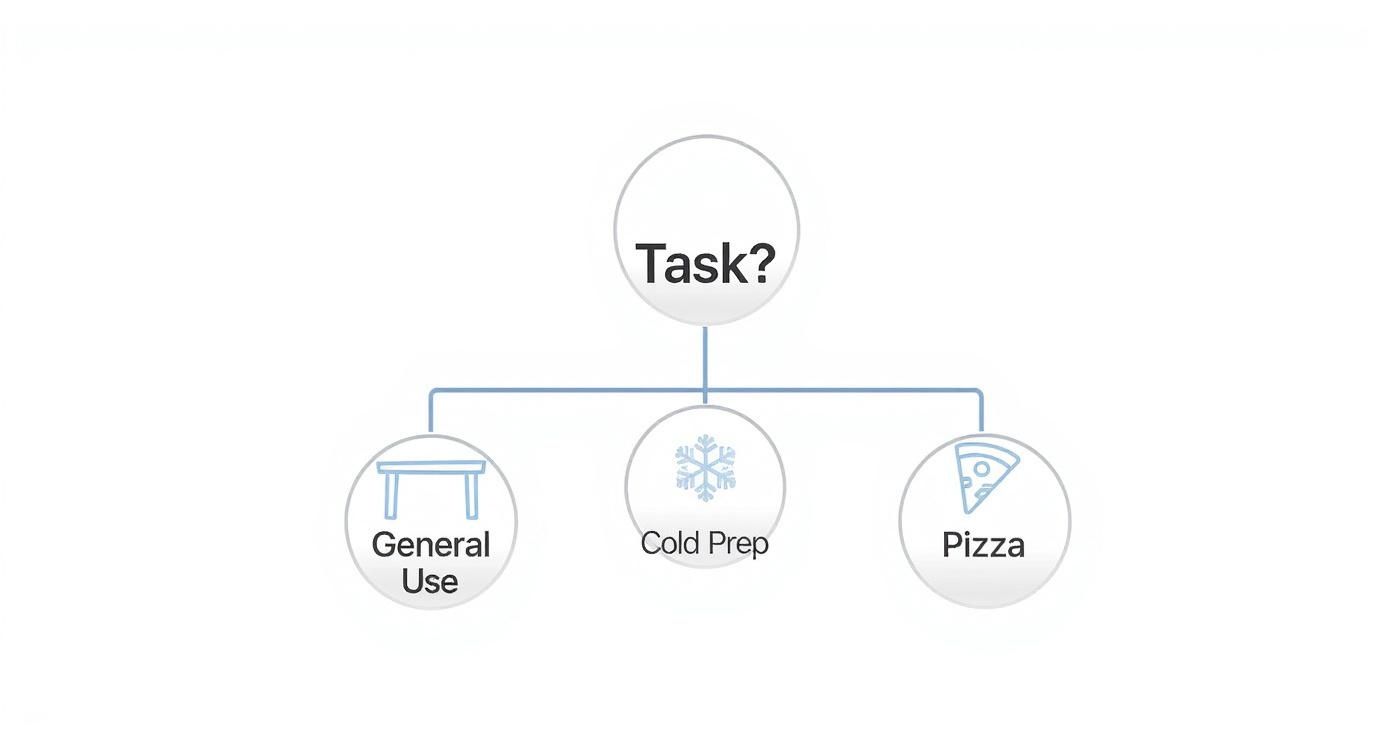 Task?

General Use

Cold Prep

Pizza