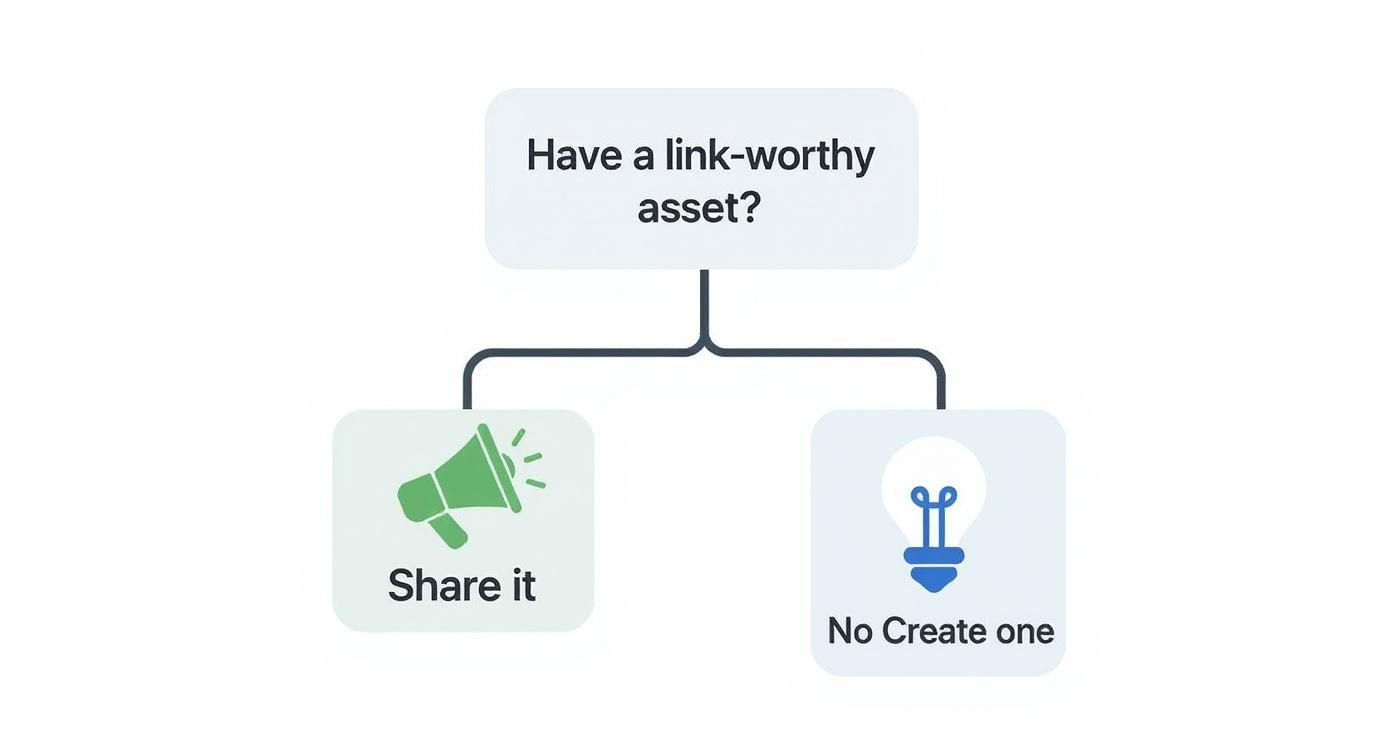 Have a link-worthy asset?

Share it

No Create one