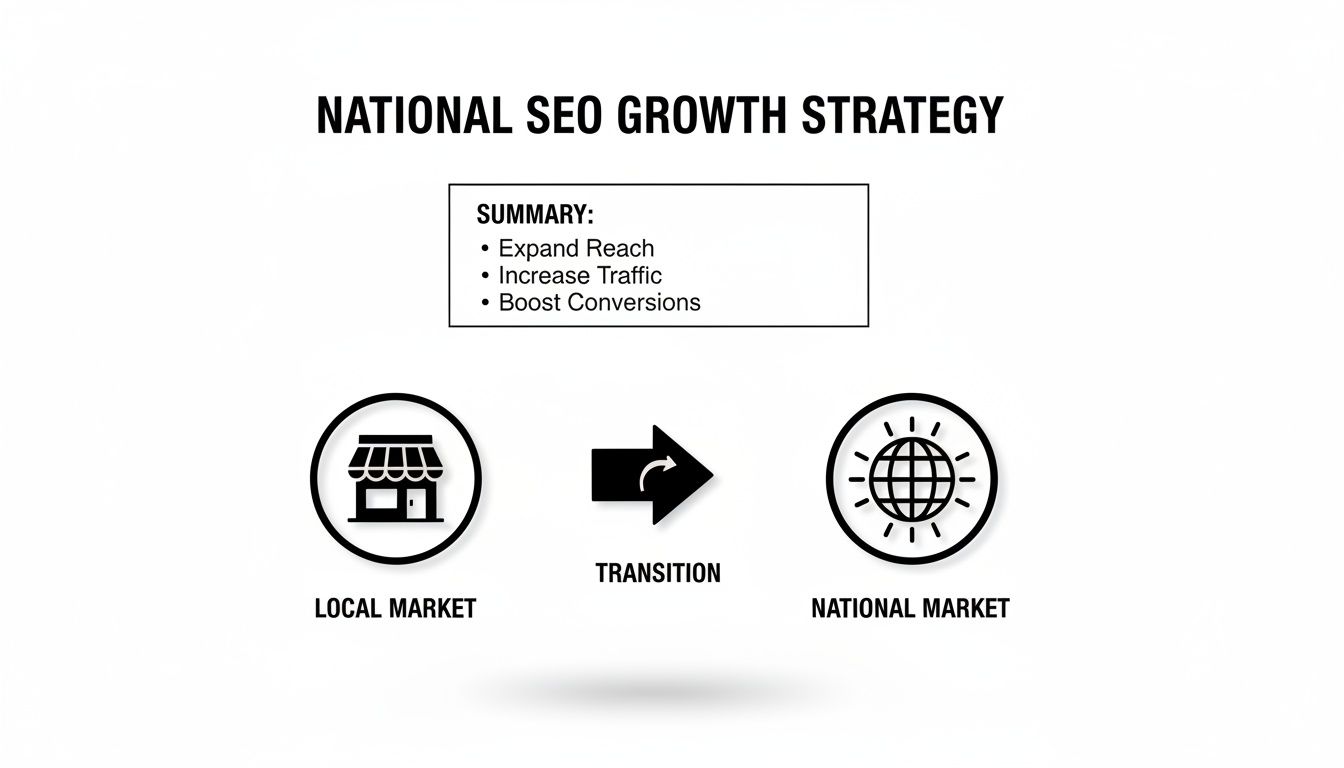 NATIONAL SEO GROWTH STRATEGY

SUMMARY:
• Expand Reach
• Increase Traffic
• Boost Conversions

LOCAL MARKET

TRANSITION

NATIONAL MARKET