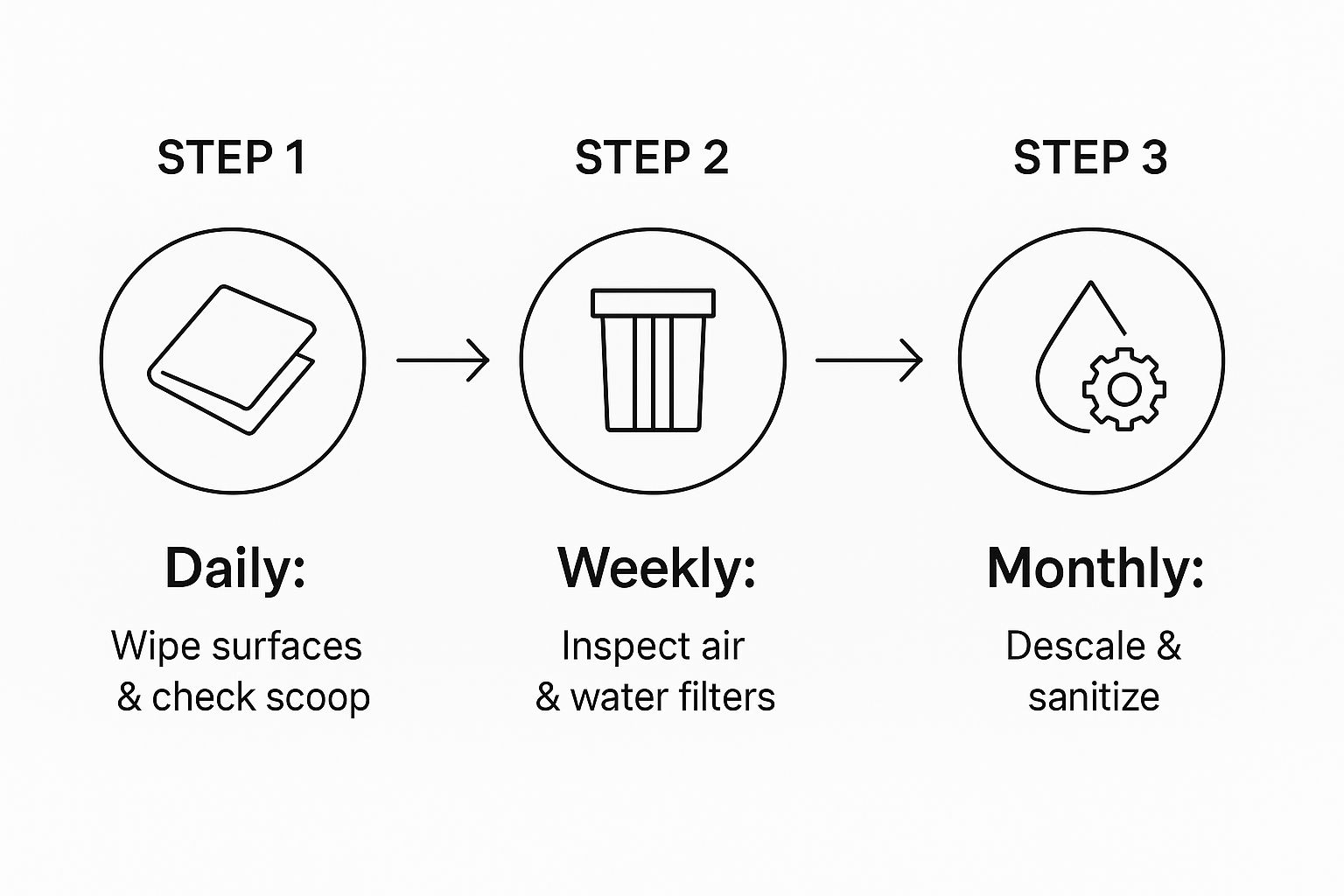 STEP 1

Daily:

Wipe surfaces & check scoop

STEP 2

Weekly:

Inspect air & water filters

STEP 3

Monthly:

Descale & sanitize