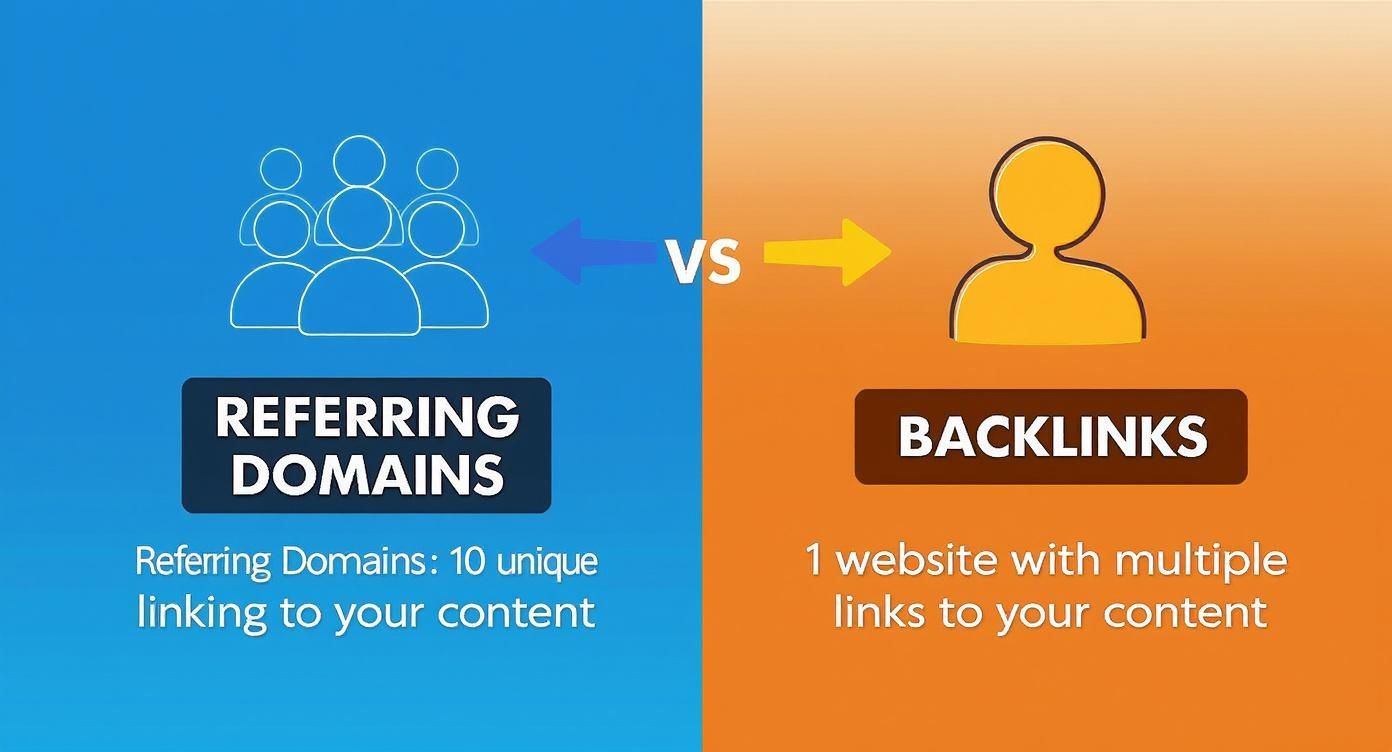 REFERRING DOMAINS

Referring Domains: 10 unique linking to your content

VS

BACKLINKS

1 website with multiple links to your content